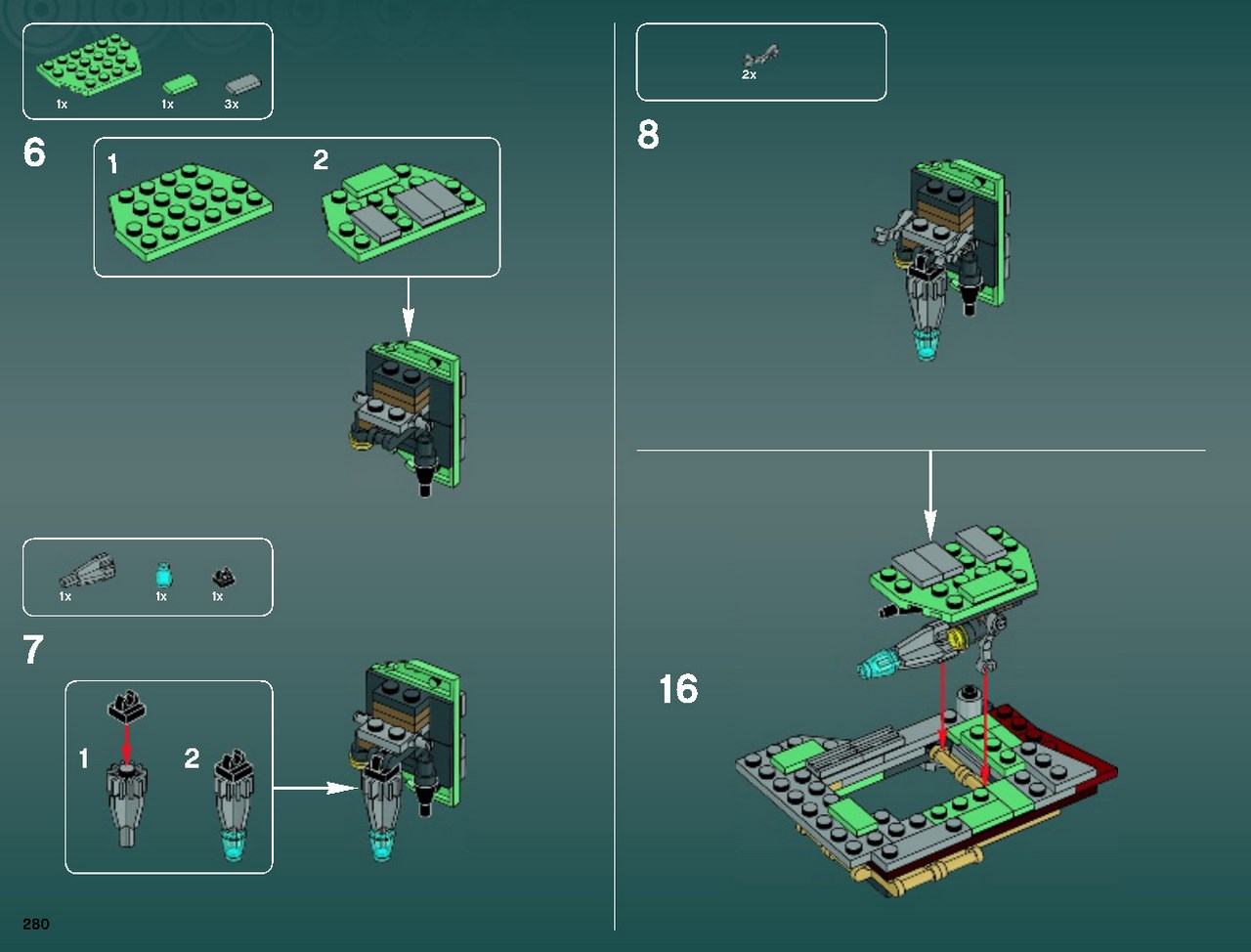 1x 1x 3x

6

1

2

1x 1x 1x

7

1

2

280

2x

8

16