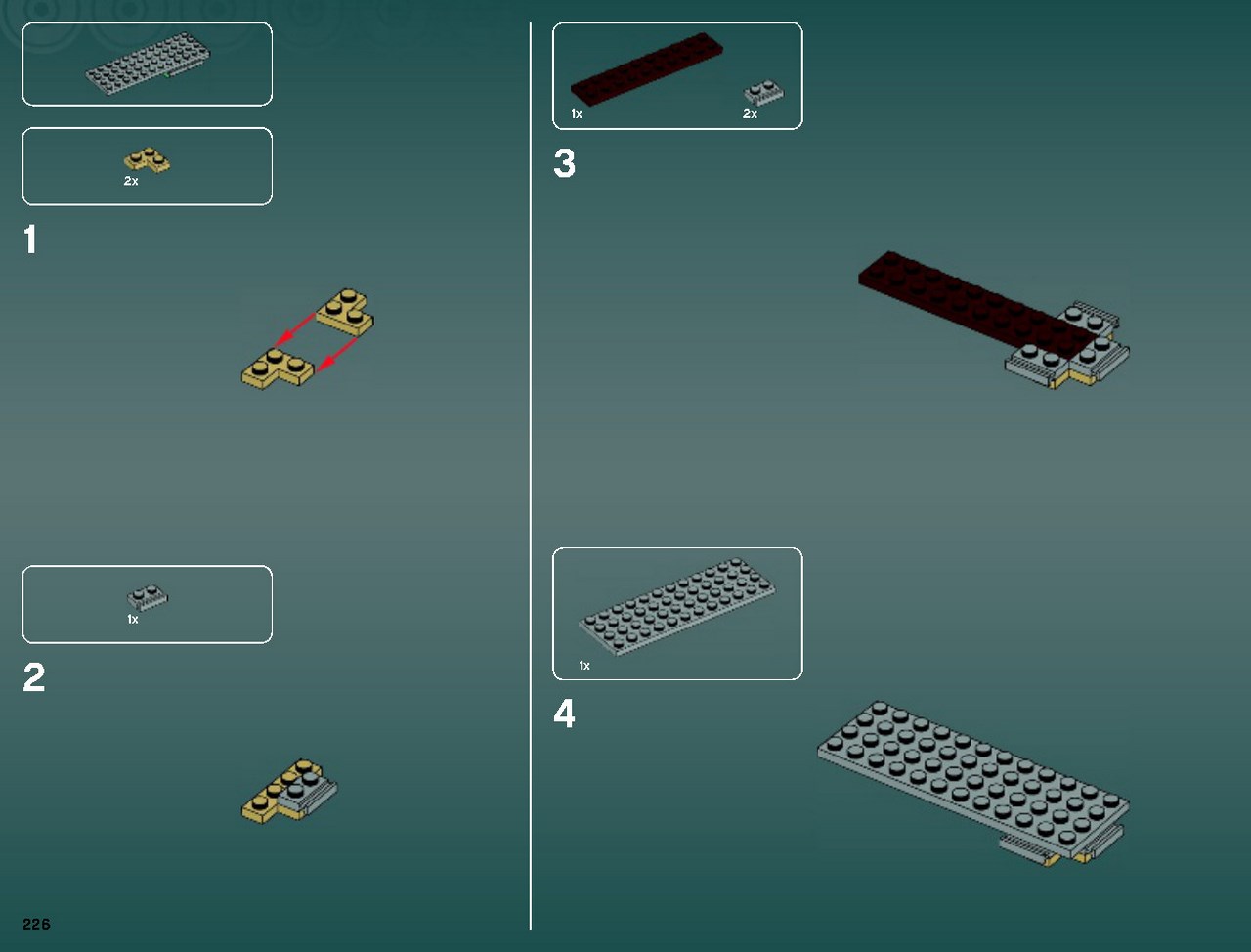 2x

1

1x

2

226

1x

2x

3

1x

4