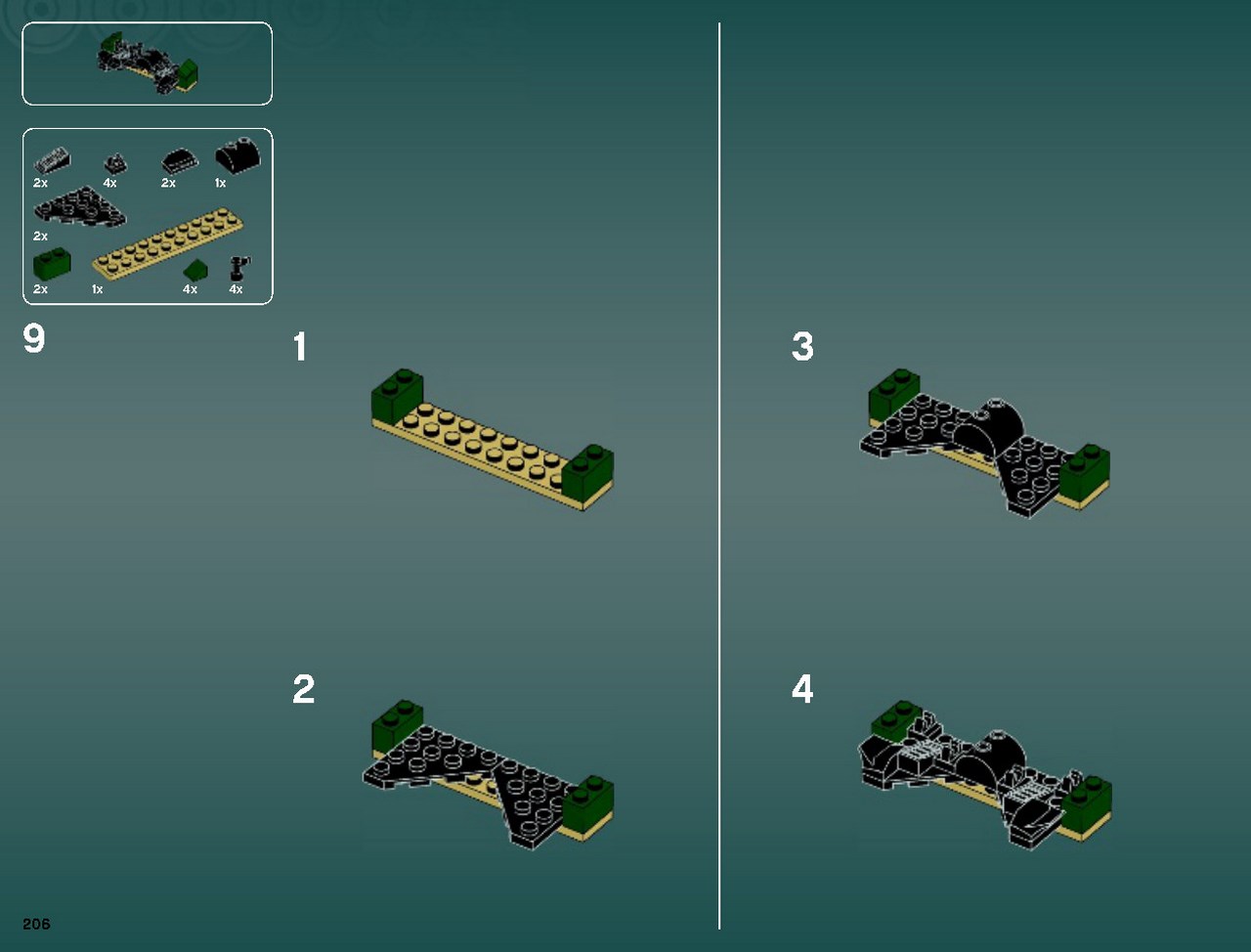 2x 4x 2x 1x

2x

2x 1x 4x 4x

9

1

2

3

4

206