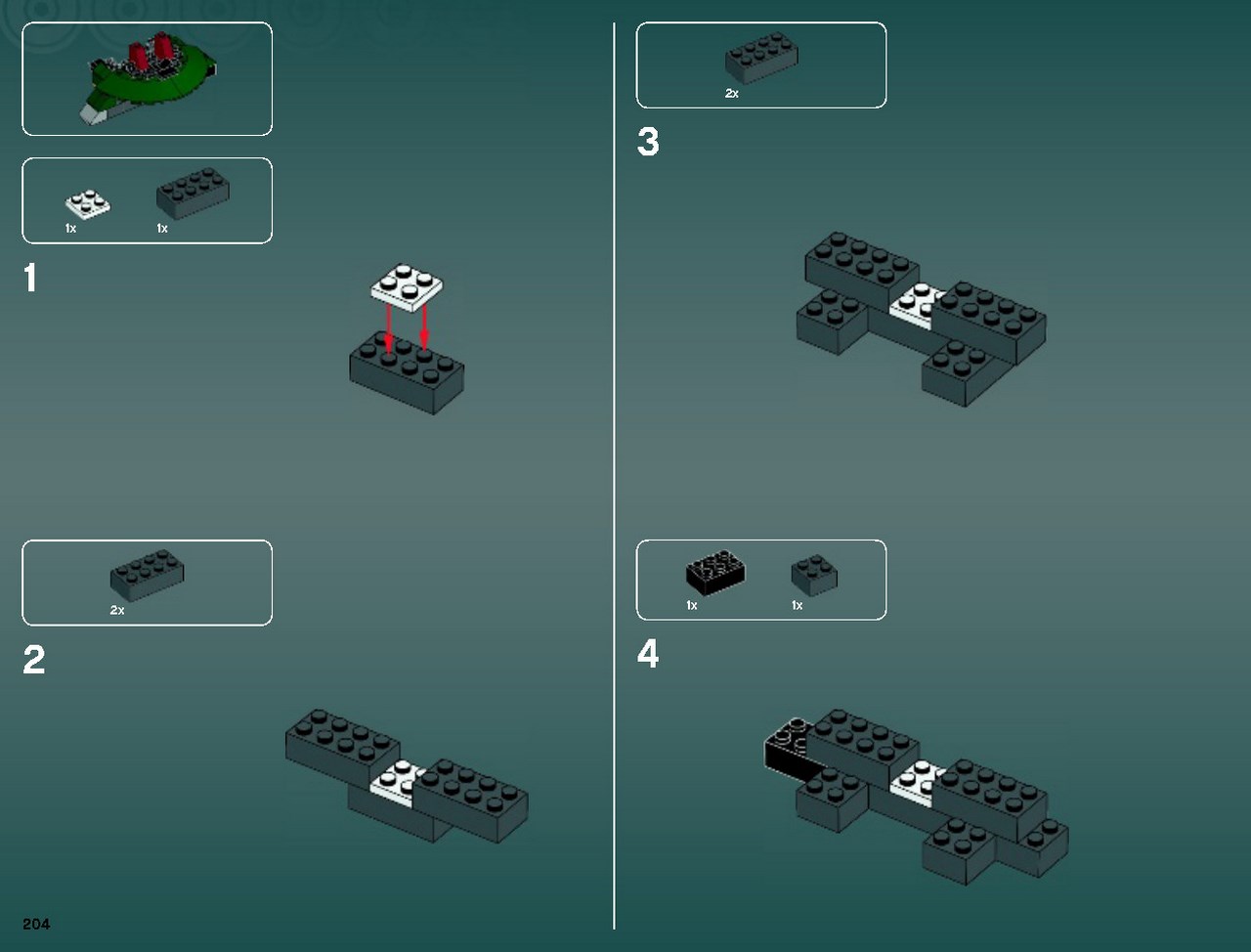 1x 1x

1

2x

2

204

2x

3

1x 1x

4