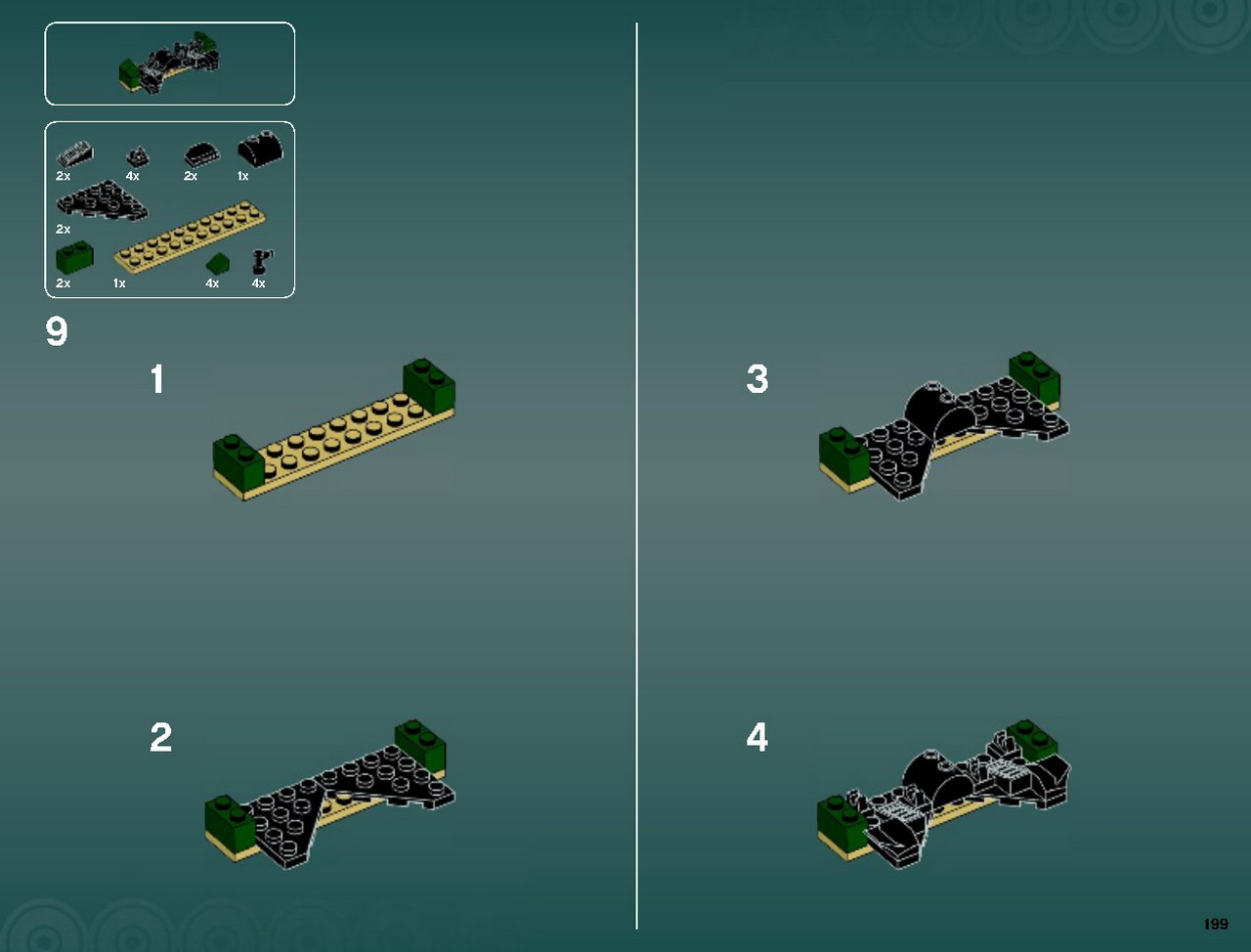 2x 4x 2x 1x

2x

2x 1x 4x 4x

9

1

2

3

4

199