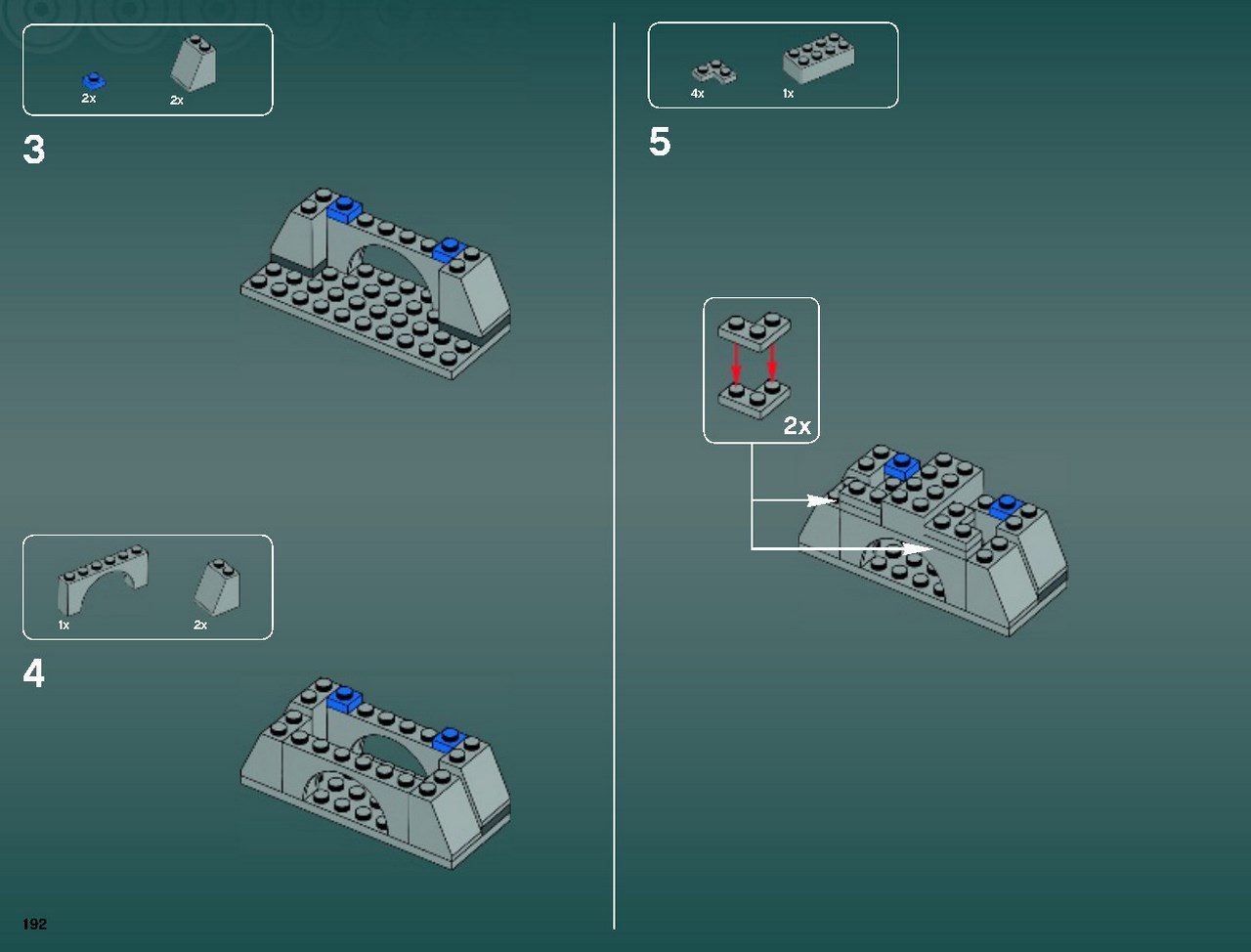 2x 2x

3

1x 2x

4

192

4x 1x

5

2x