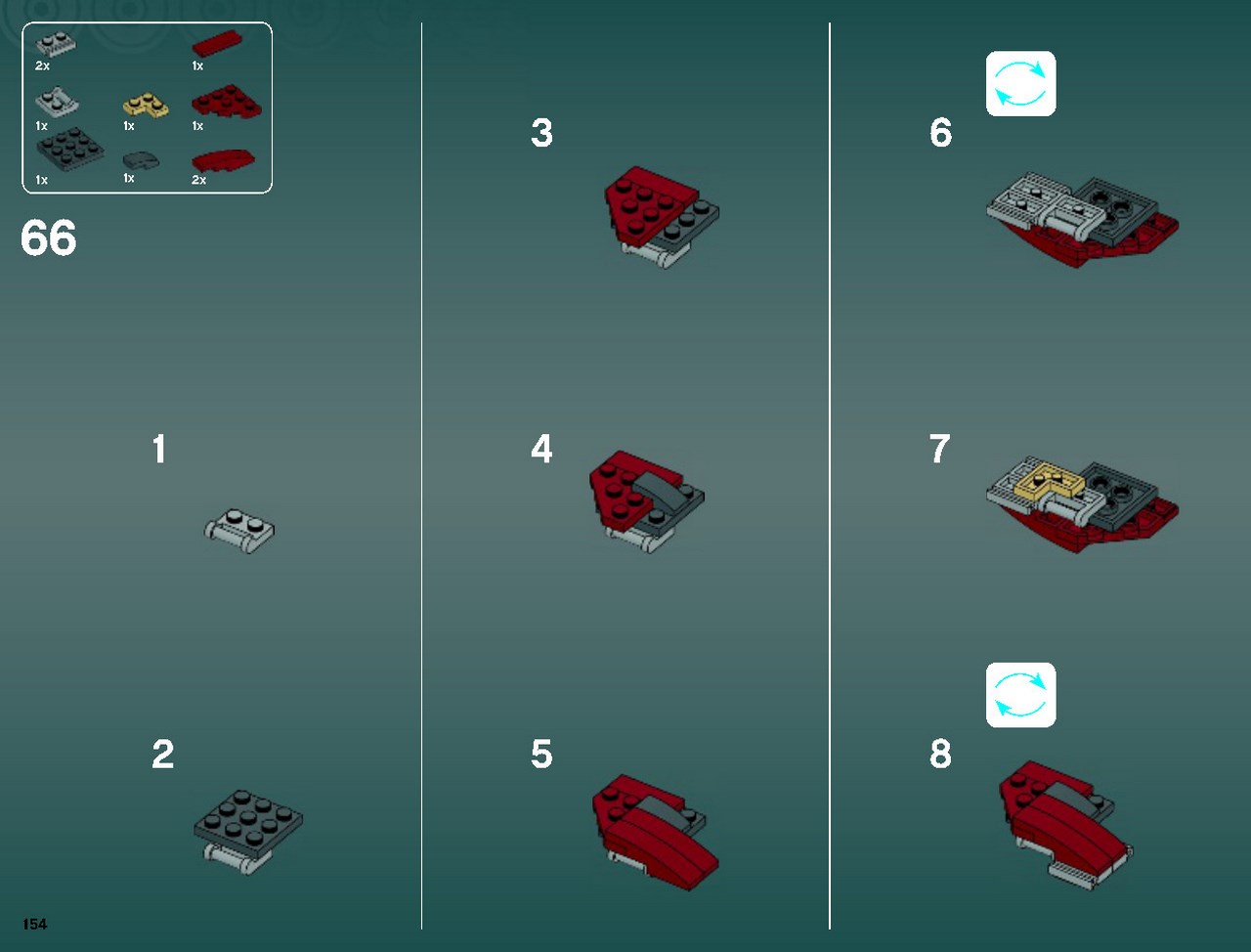 2x
1x
1x
1x
1x
1x
1x
2x

66

1

2

3

4

5

6

7

8

154