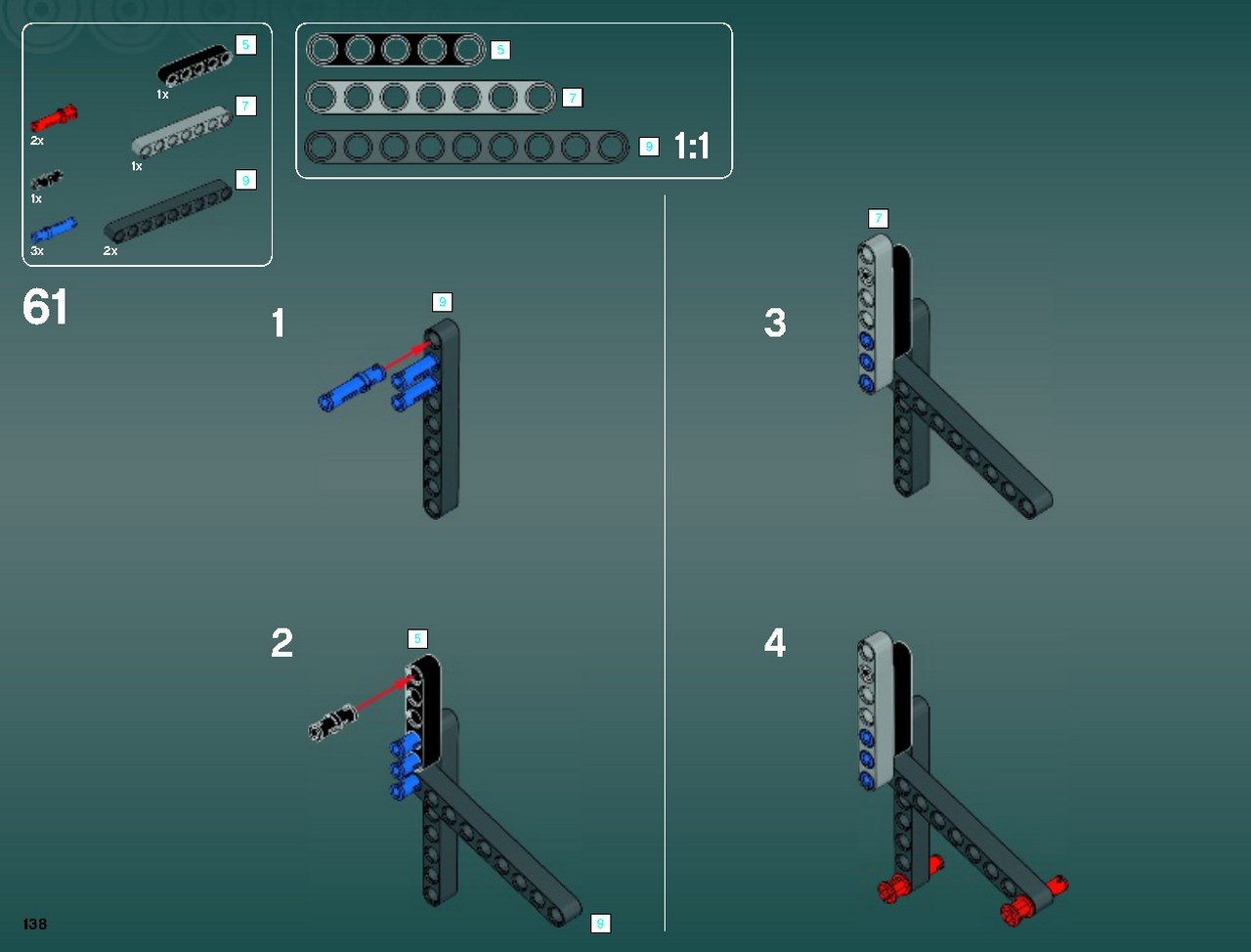 5
1x
7
2x
1x
9
1x
3x
2x

5
7
9
1:1

61

1
9

2
5
9

3
7

4

138