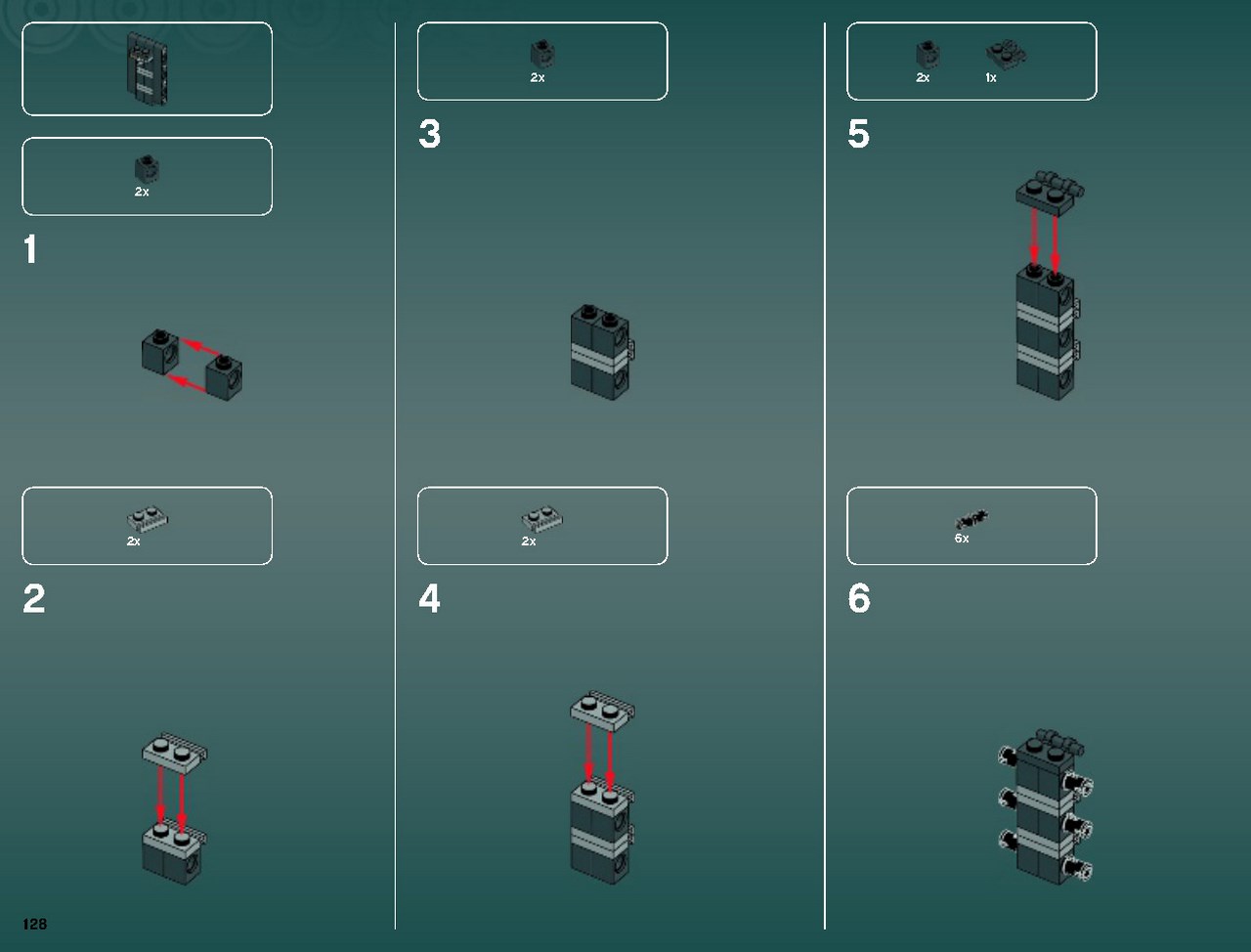 2x

1

2x

2

2x

3

2x

4

2x 1x

5

6x

6

128