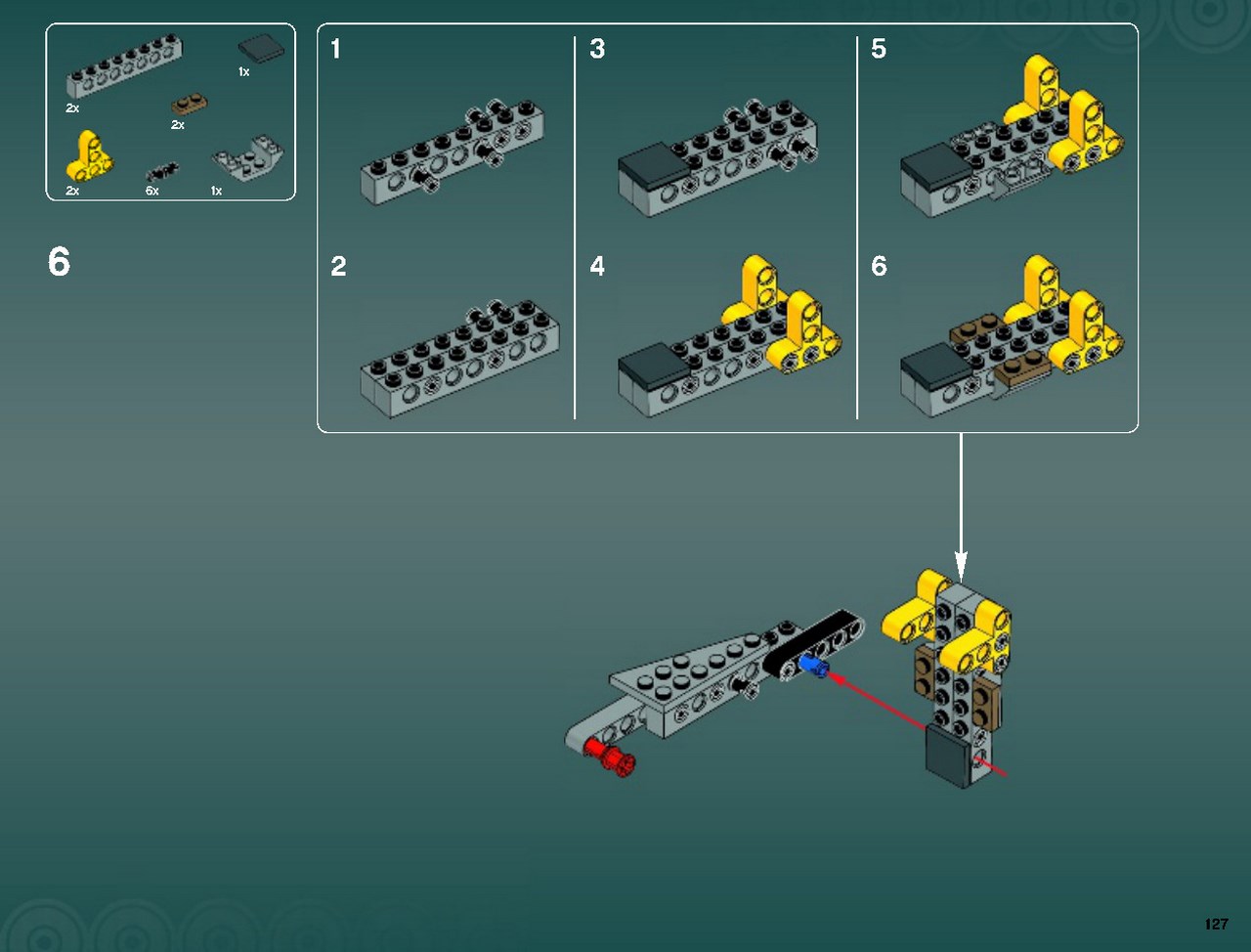 2x

1x

2x

2x

6x

1x

6

1

2

3

4

5

6

127