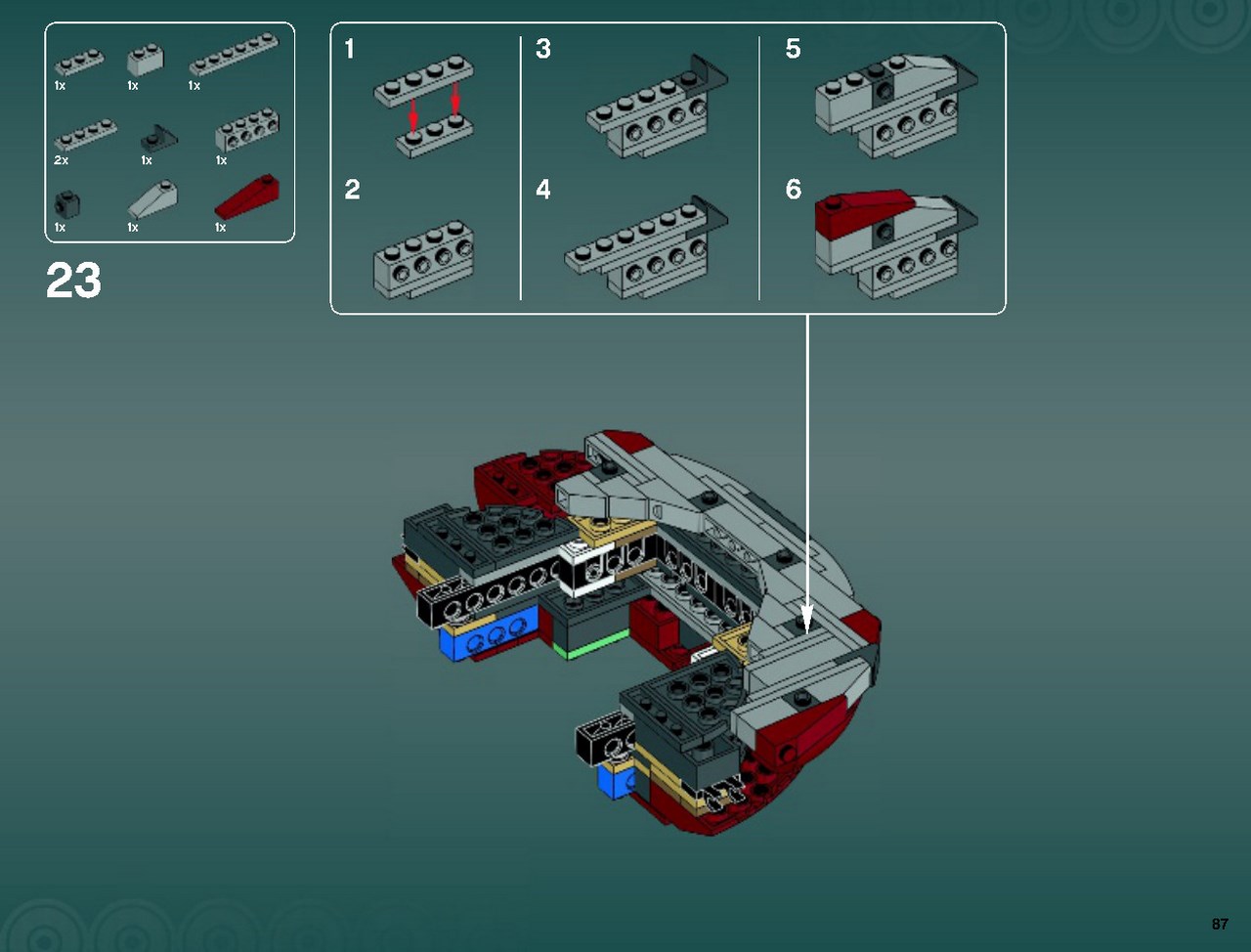 1x 1x 1x

2x 1x 1x

1x 1x 1x

23

1

2

3

4

5

6

87