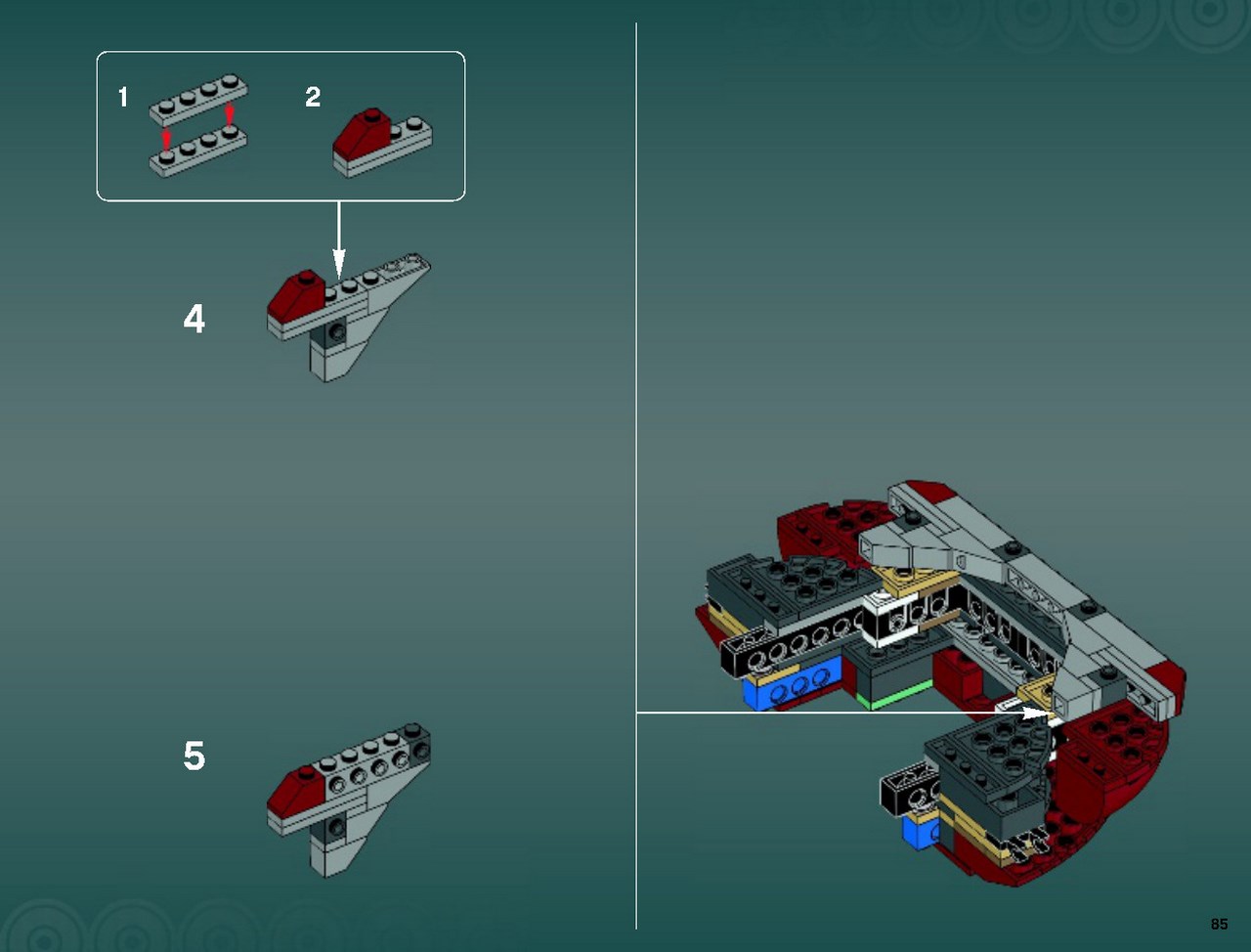 1

2

4

5

85