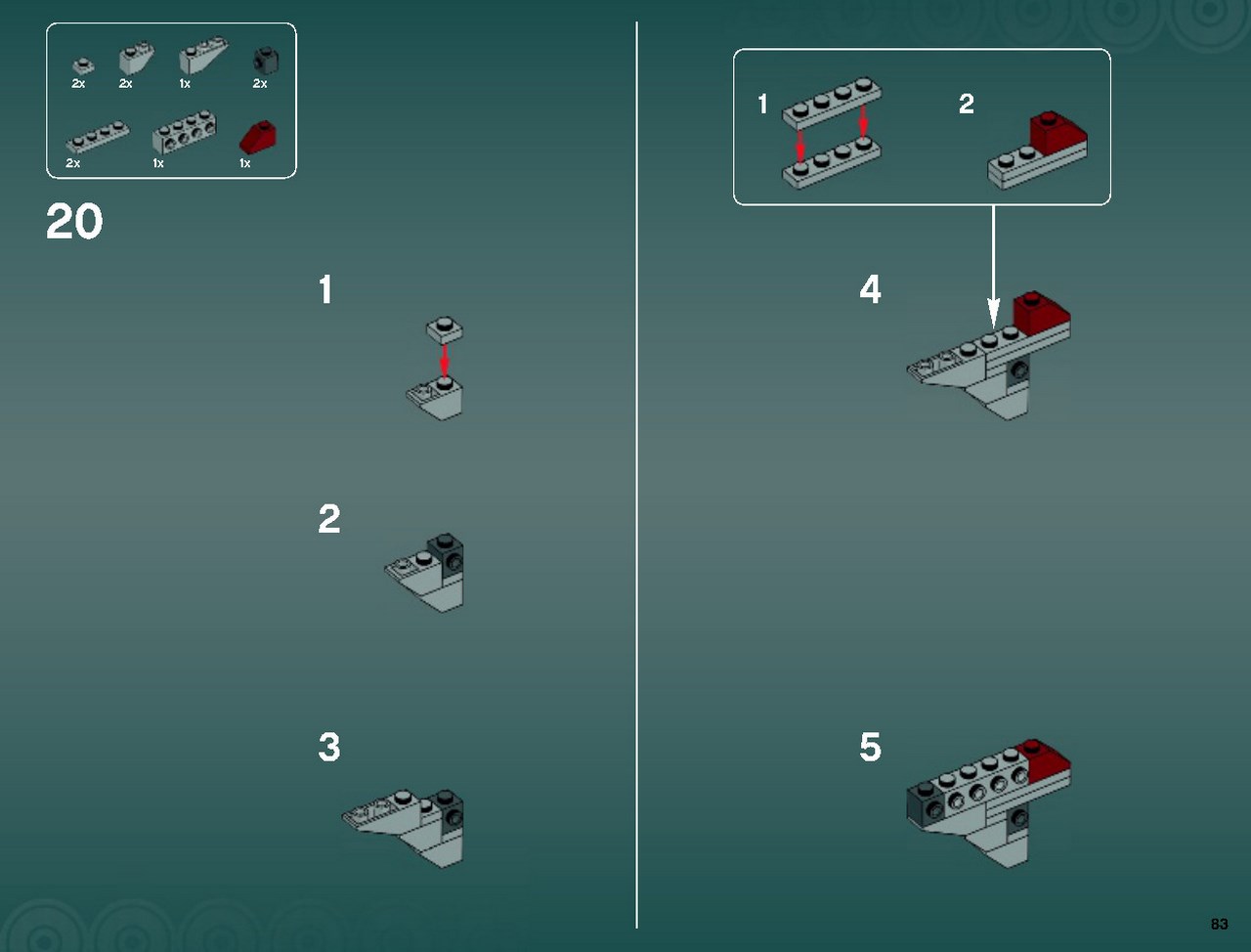 2x 2x 1x 2x
2x 1x 1x

20

1

2

3

1 2

4

5

83