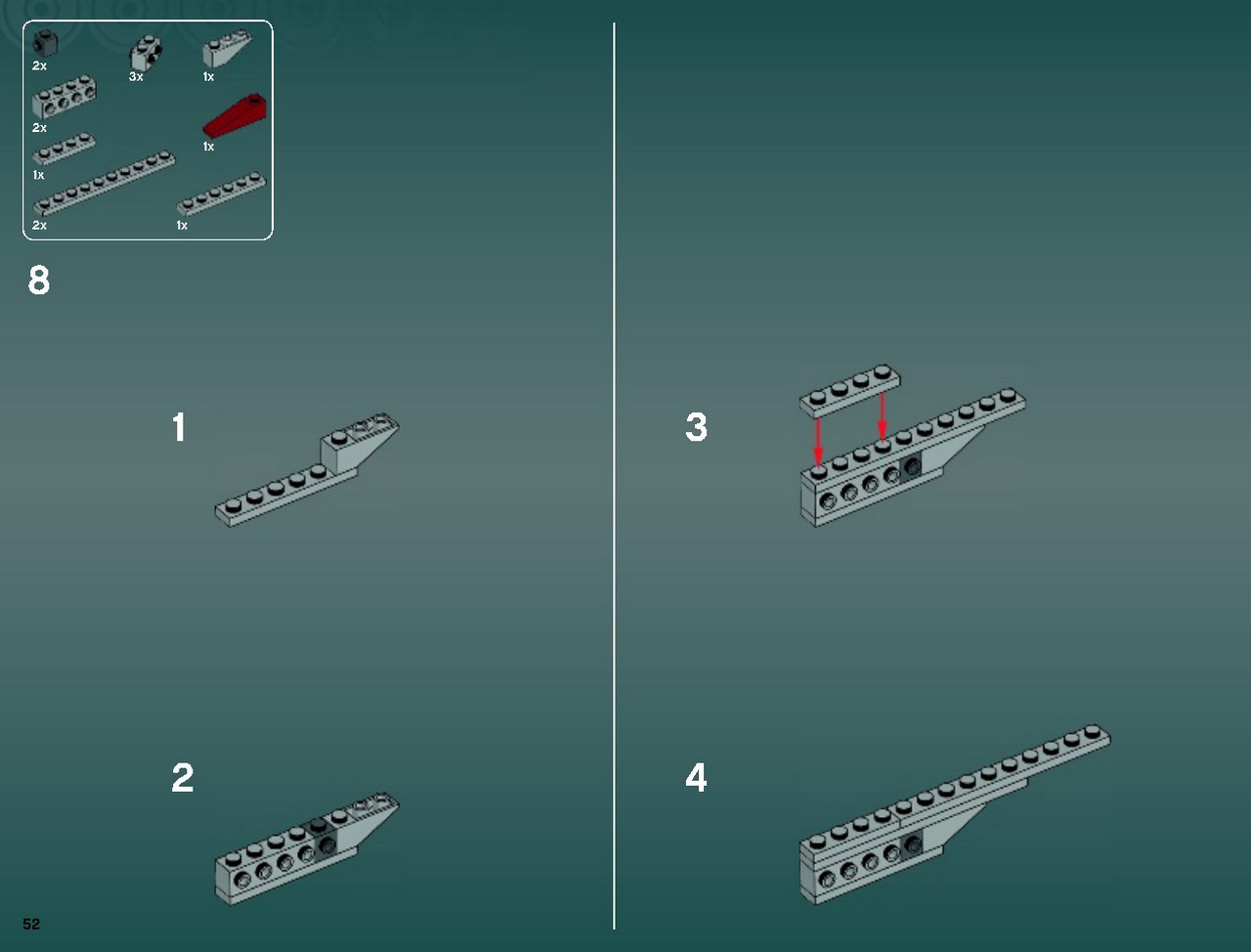 2x
3x
1x
2x
1x
1x
2x
1x

8

1

2

3

4

52