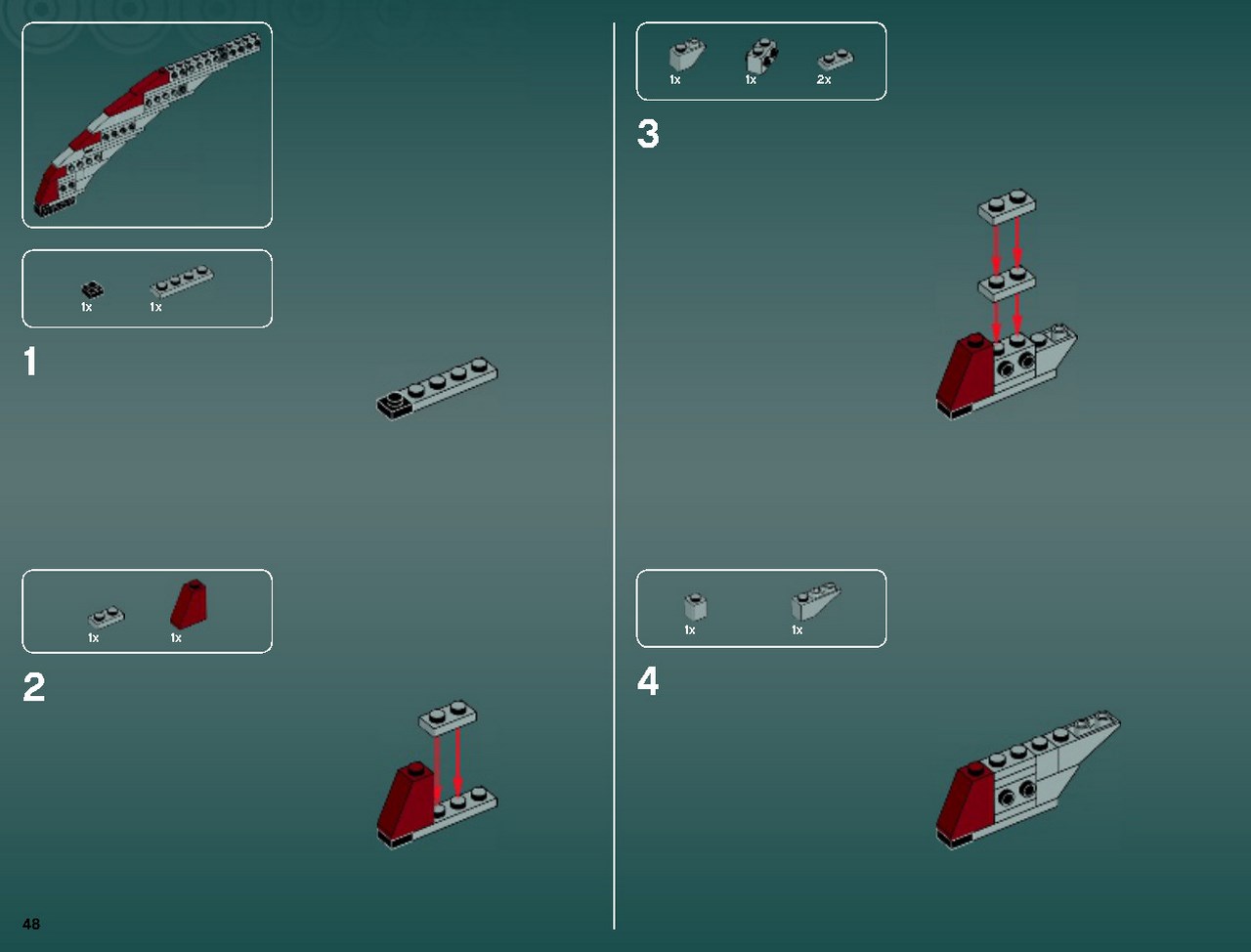 1x 1x

1

1x 1x

2

48

1x 1x 2x

3

1x 1x

4