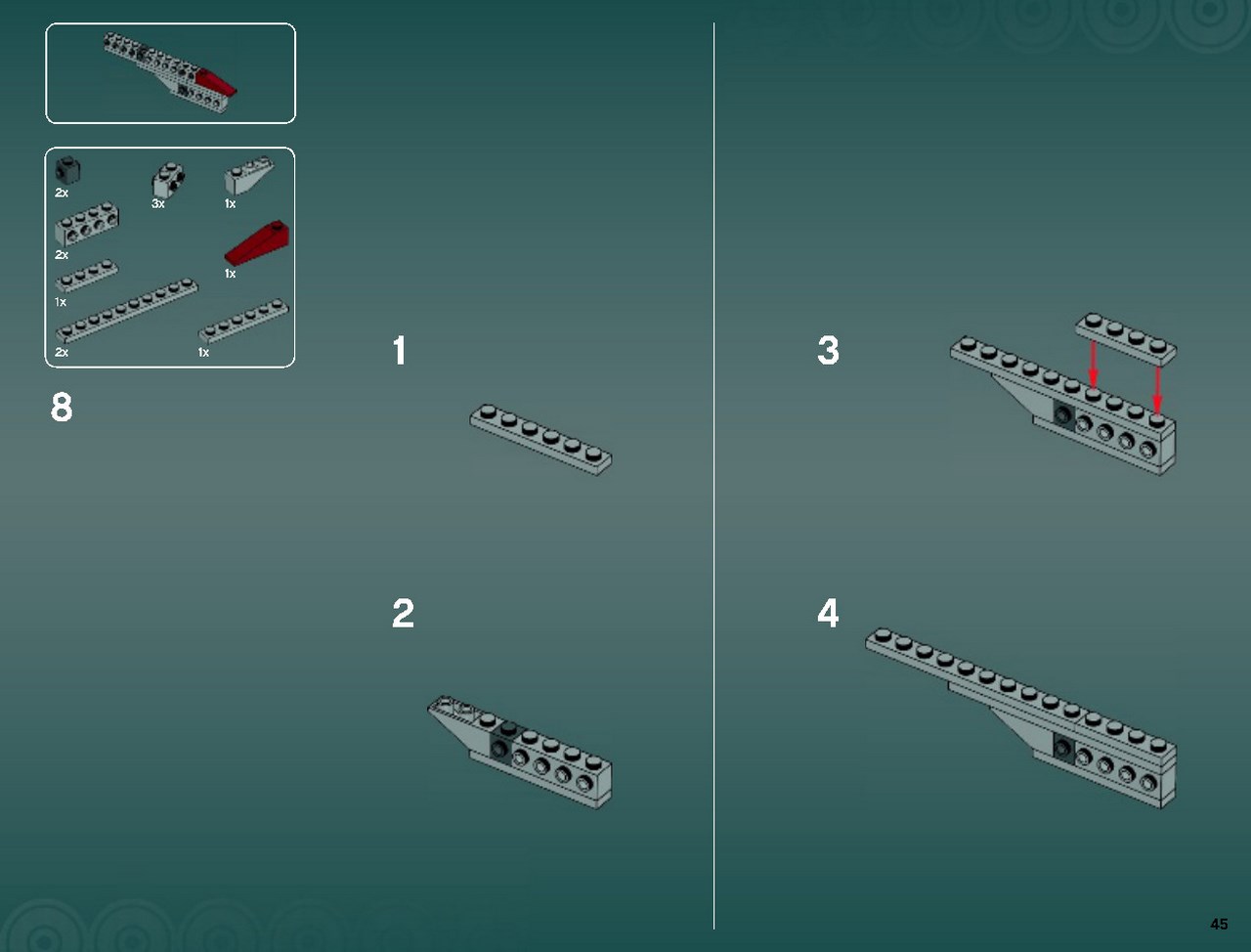 2x
3x
1x
2x
1x
1x
2x
1x

8

1

2

3

4

45