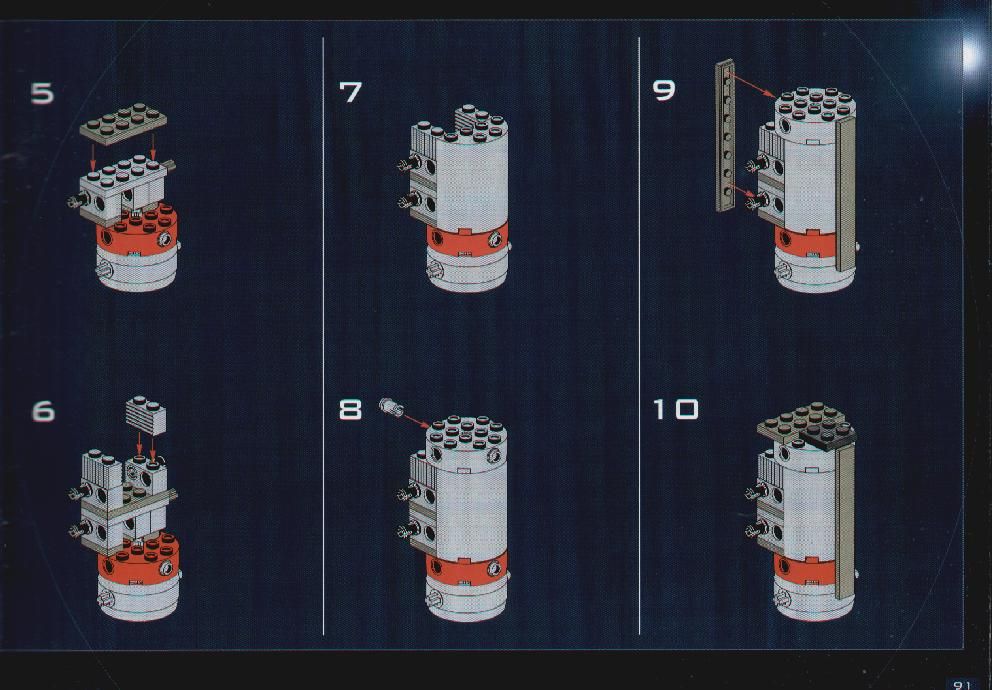 5

6

7

8

9

10

91