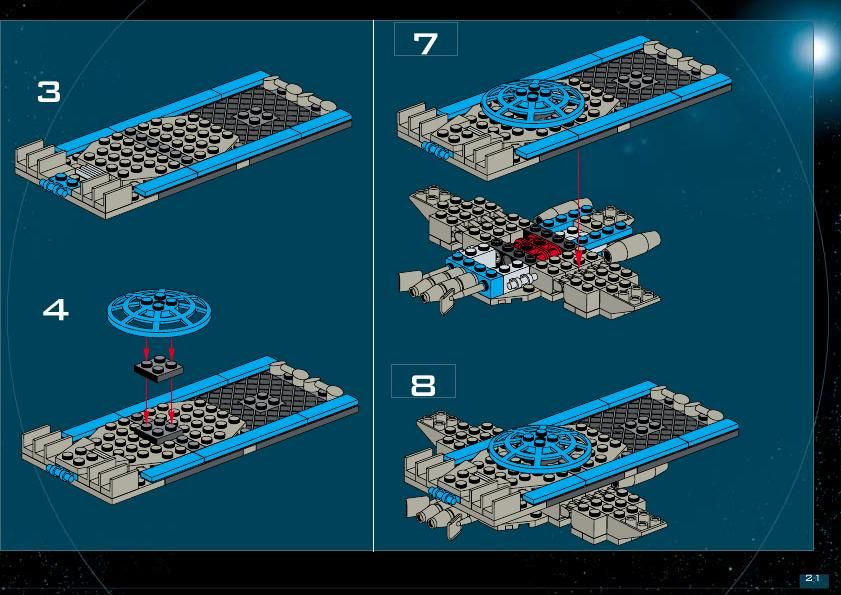 3

4

7

8

21