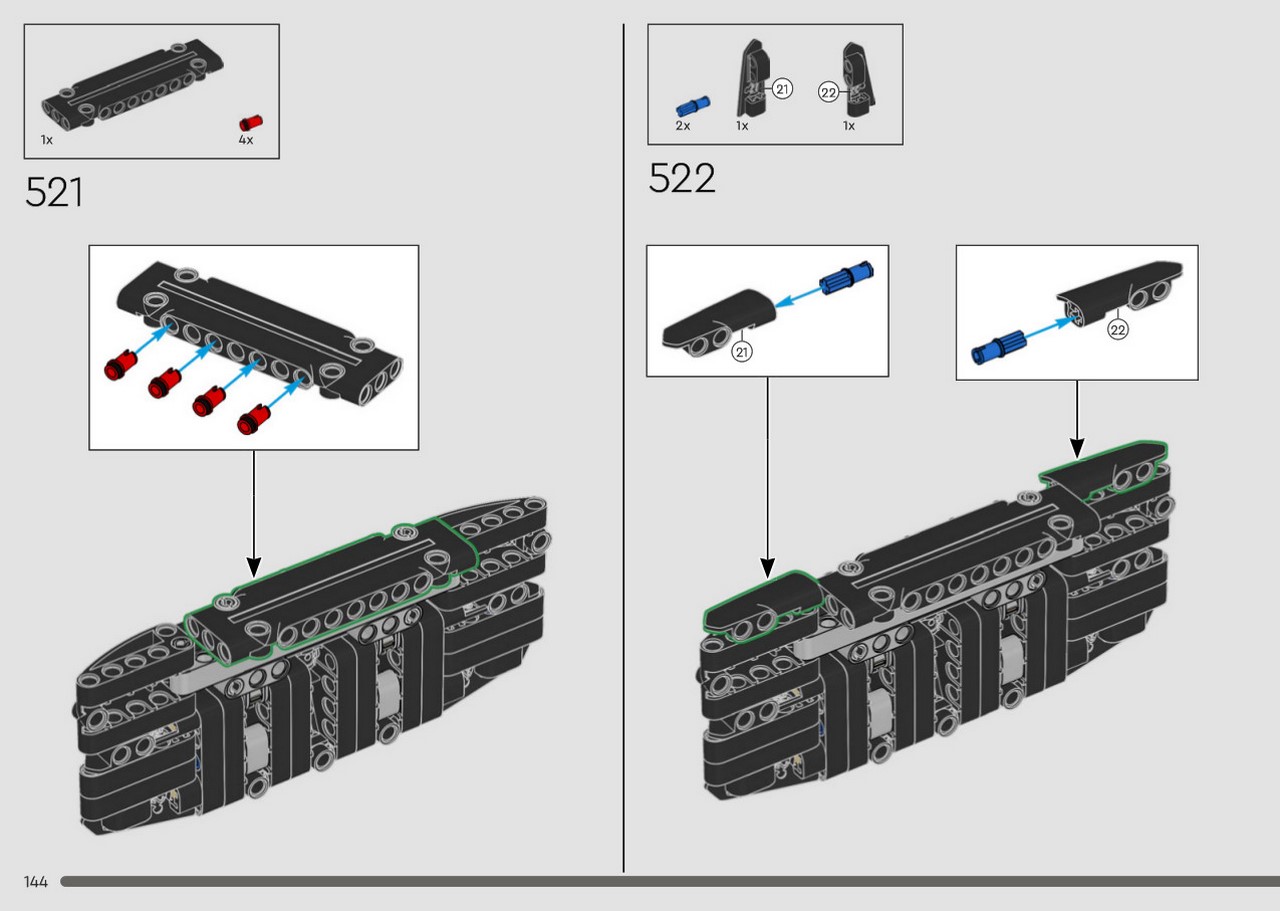 1x
4x

521

2x
1x
21
22
1x

522

21

22

144