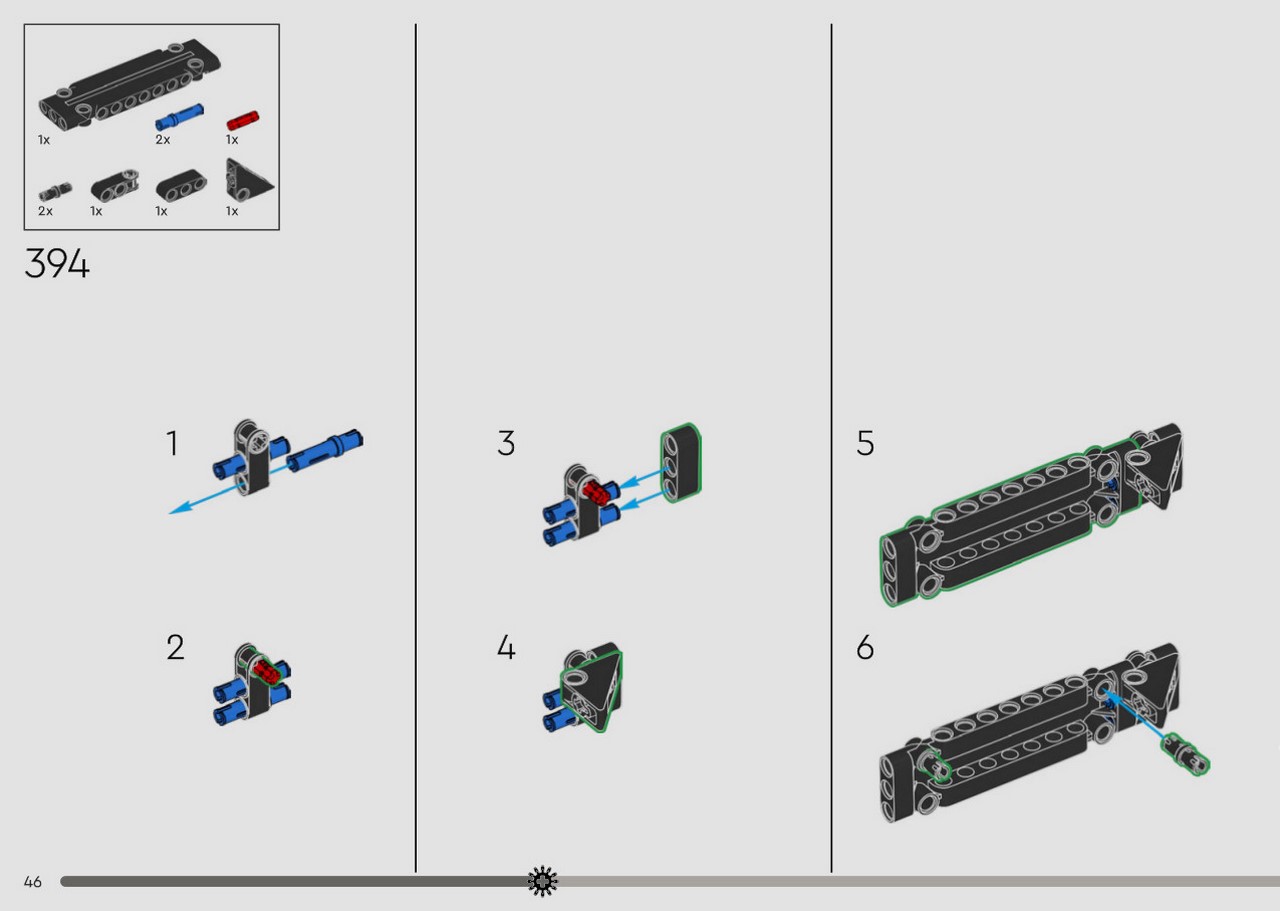 1x
2x
1x
2x
1x
1x
1x

394

1

2

3

4

5

6

46