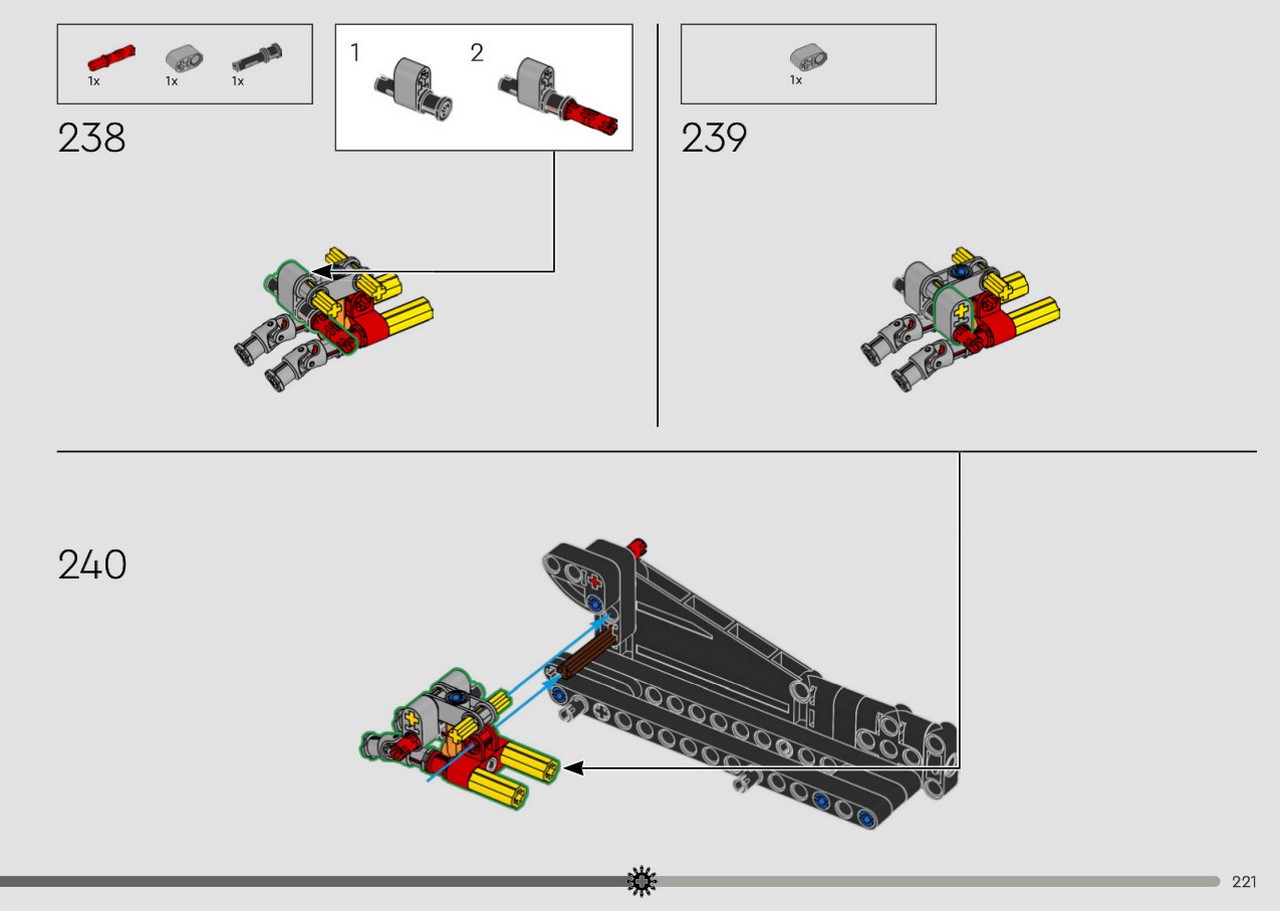 1x 1x 1x

238

1 2

1x

239

240

221