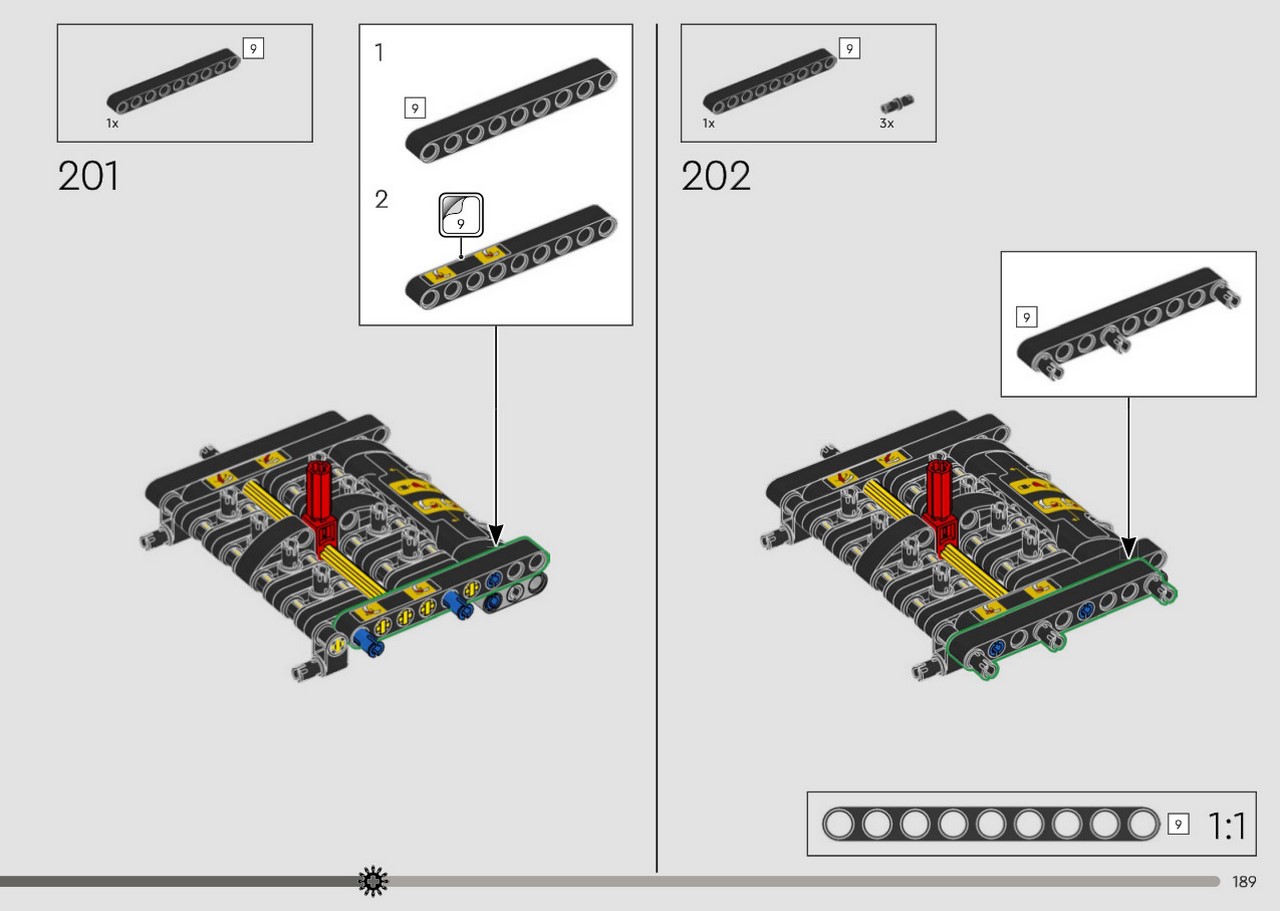 9
1x

201

1
9
2
9

9
1x
3x

202

9

9 1:1

189