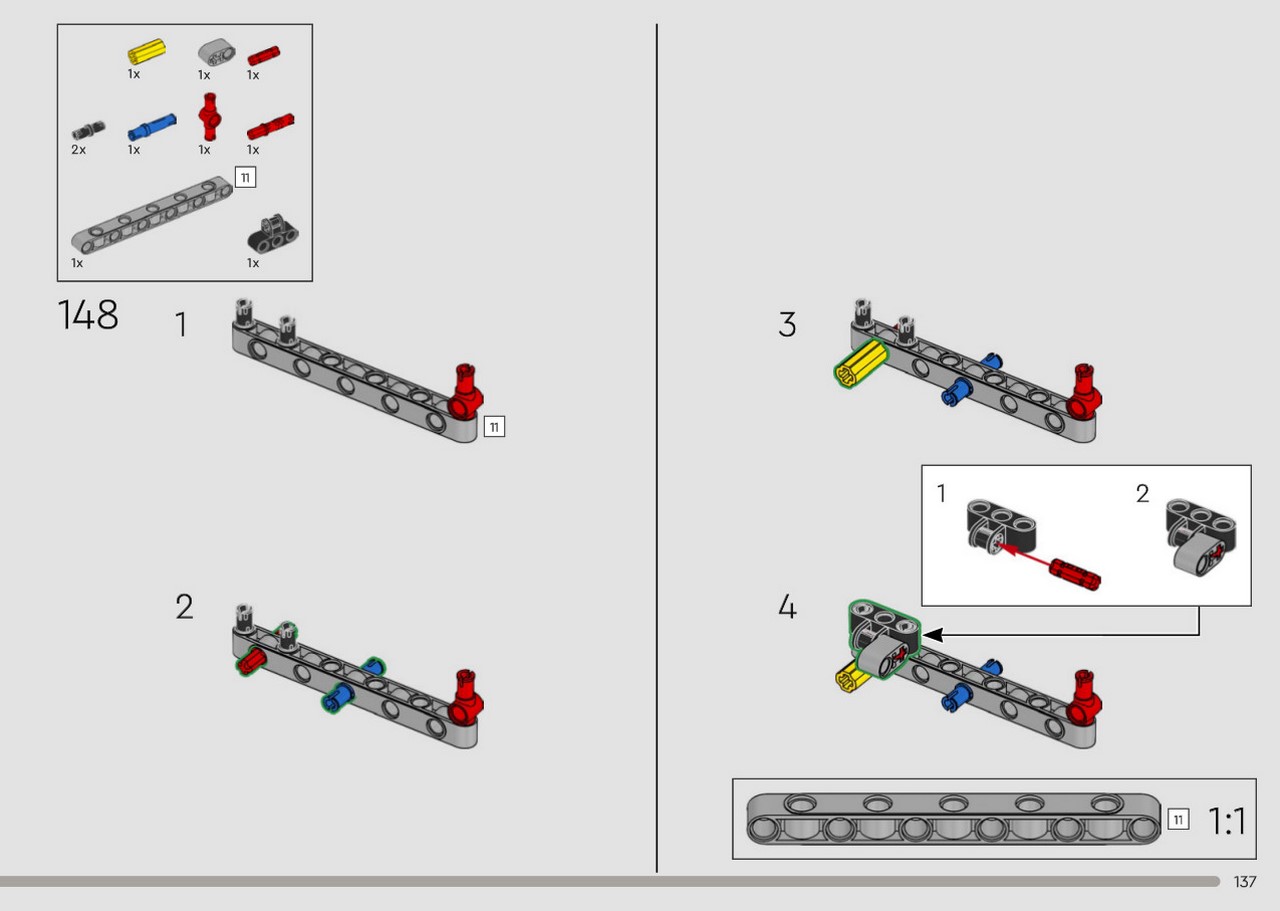 1x 1x 1x
2x 1x 1x 1x
11
1x 1x
148
1
11
2
3
1
2
4
11
1:1
137