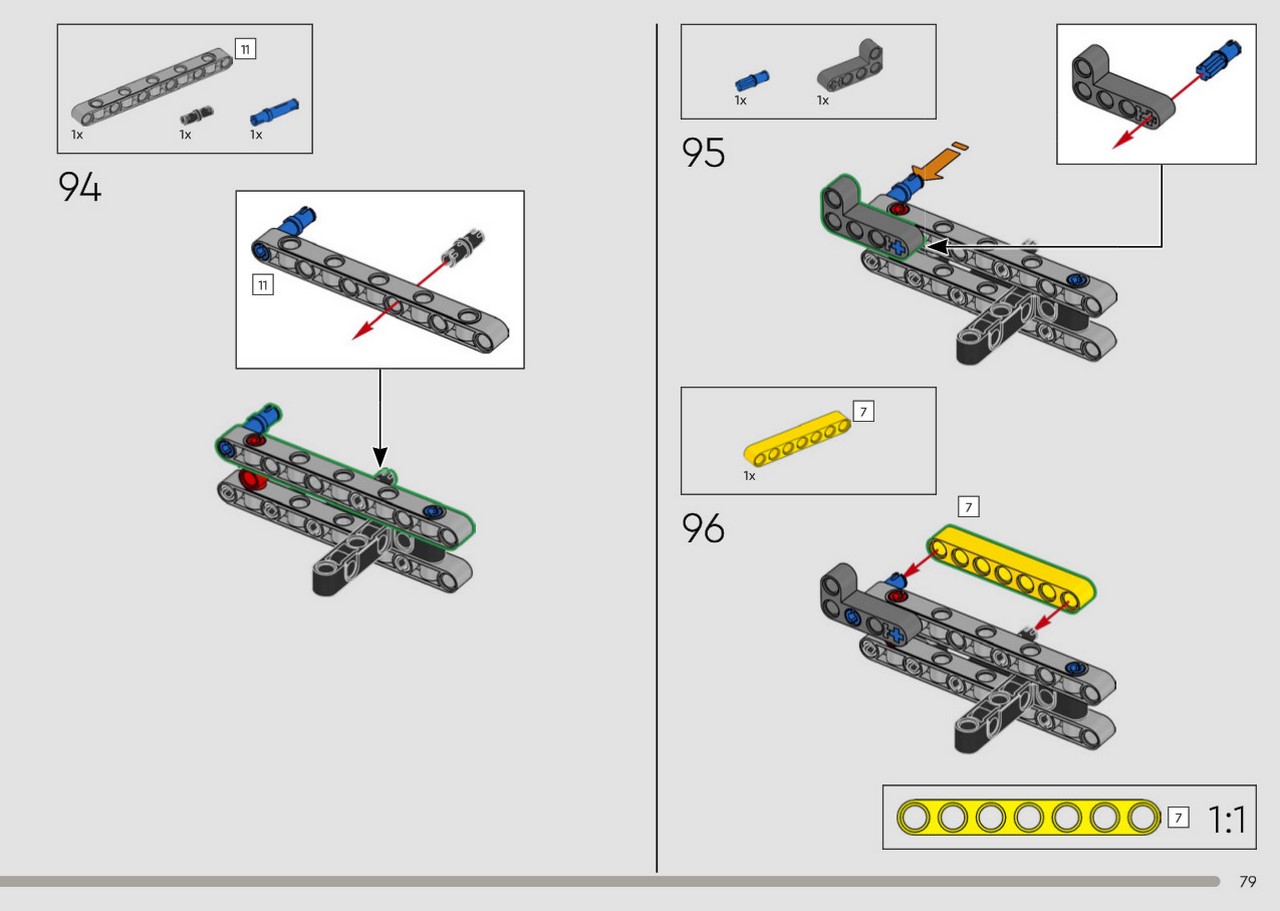 11
1x 1x 1x

94

11

1x 1x

95

7
1x

96

7

7 1:1

79