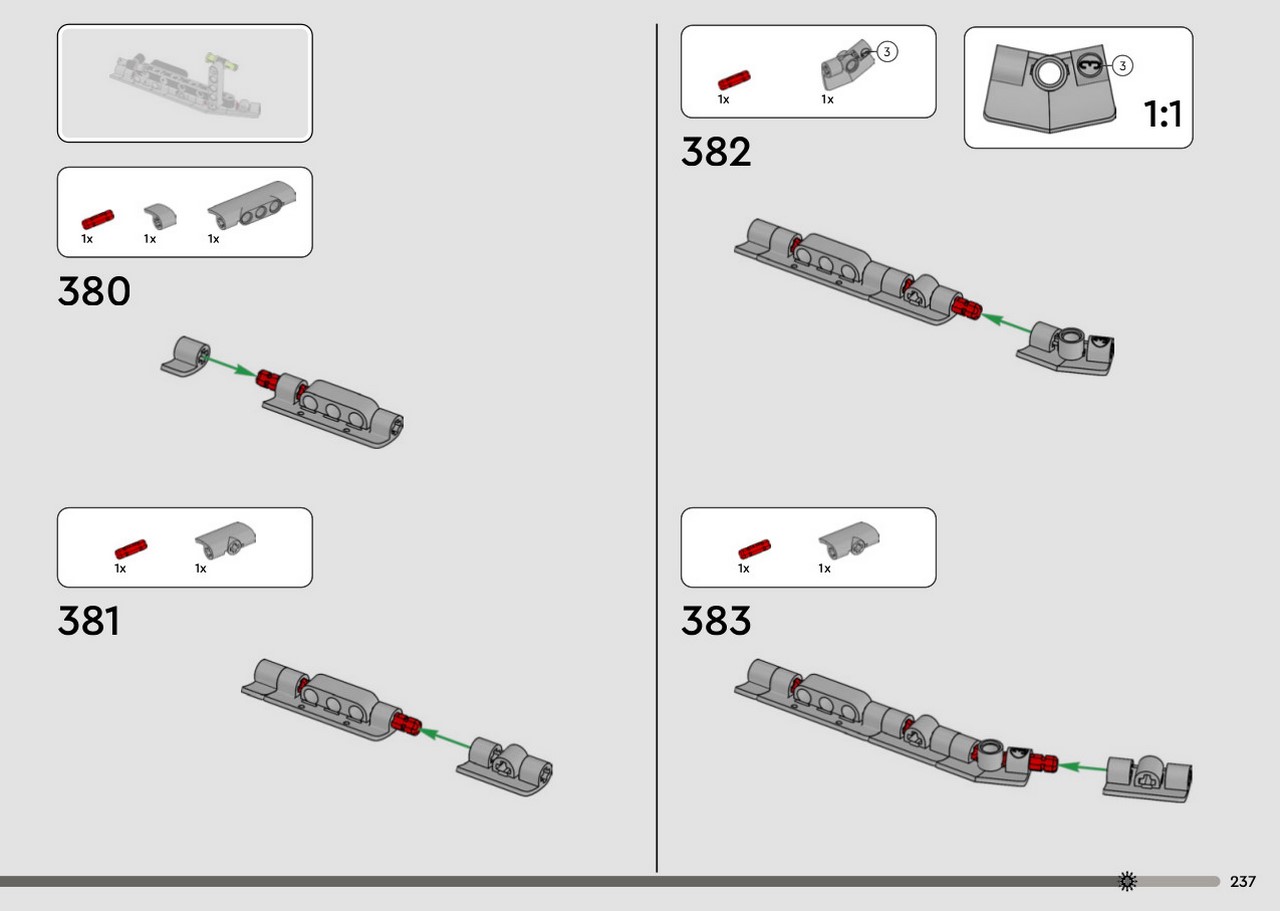 1x 1x 1x

380

1x 1x

381

1x 1x 3

3

1:1

382

1x 1x

383

237