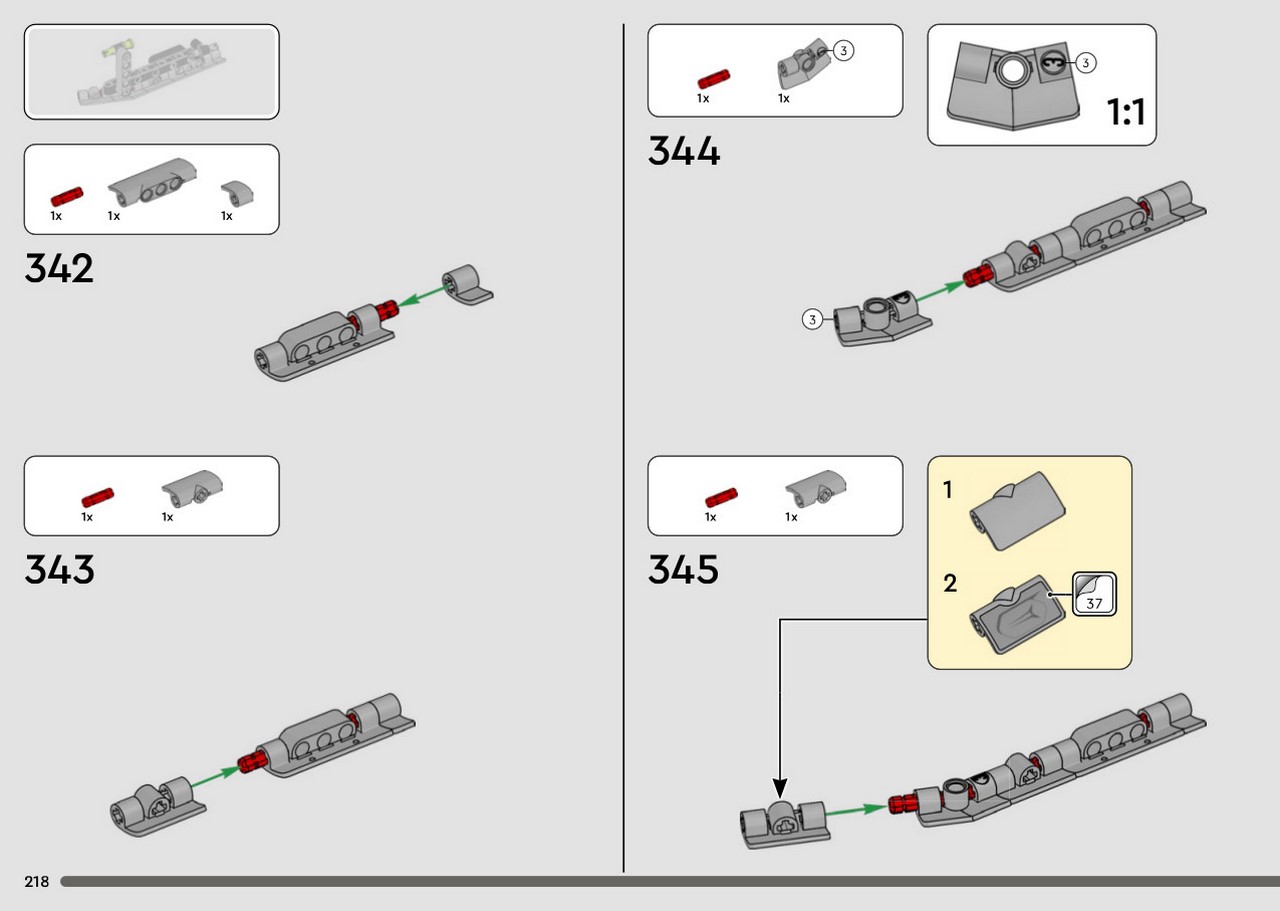 1x 1x 1x

342

1x 1x

343

1x 1x 3

3

1:1

344

3

1x 1x

345

1

2

37

218