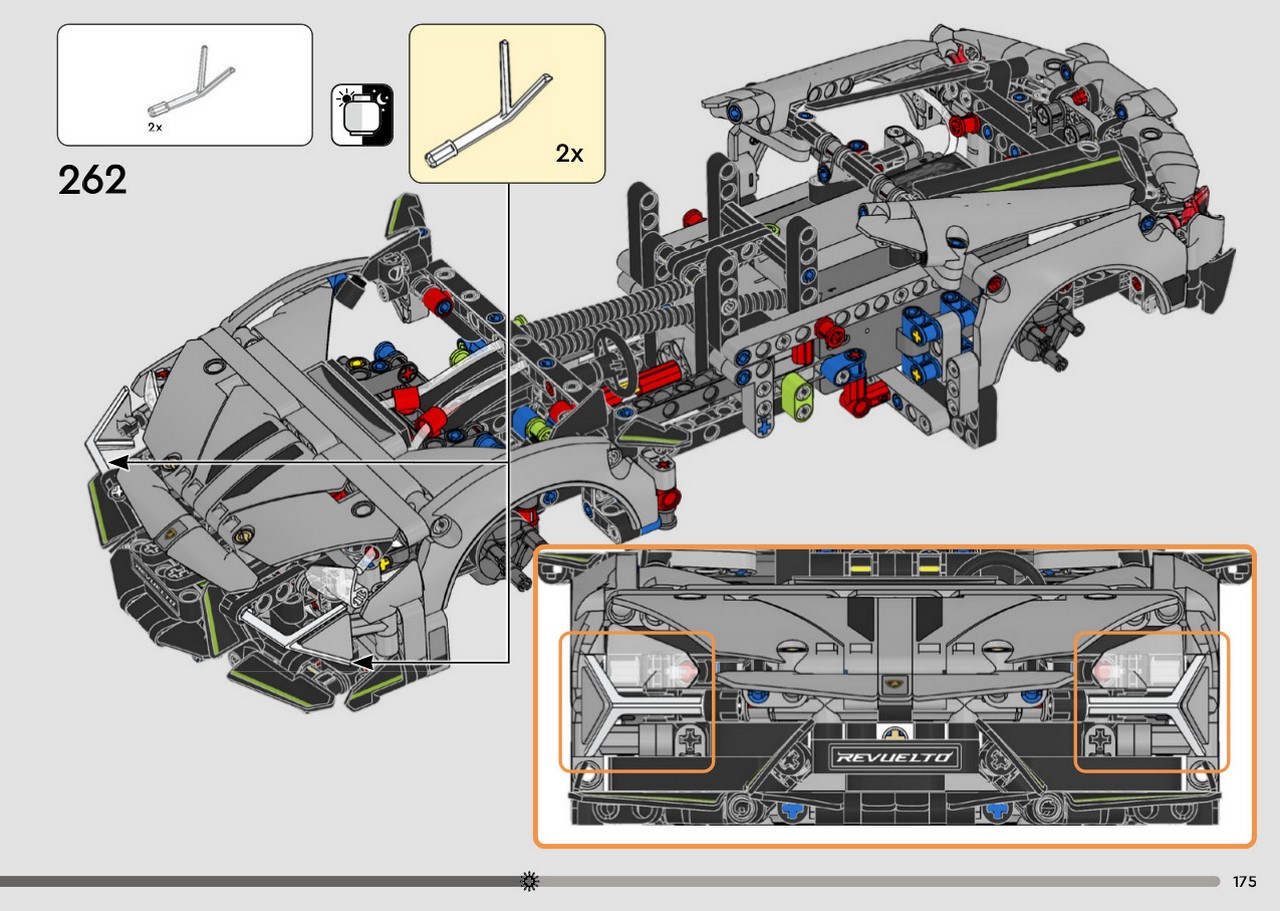 2x

2x

262

REVUELTO

175