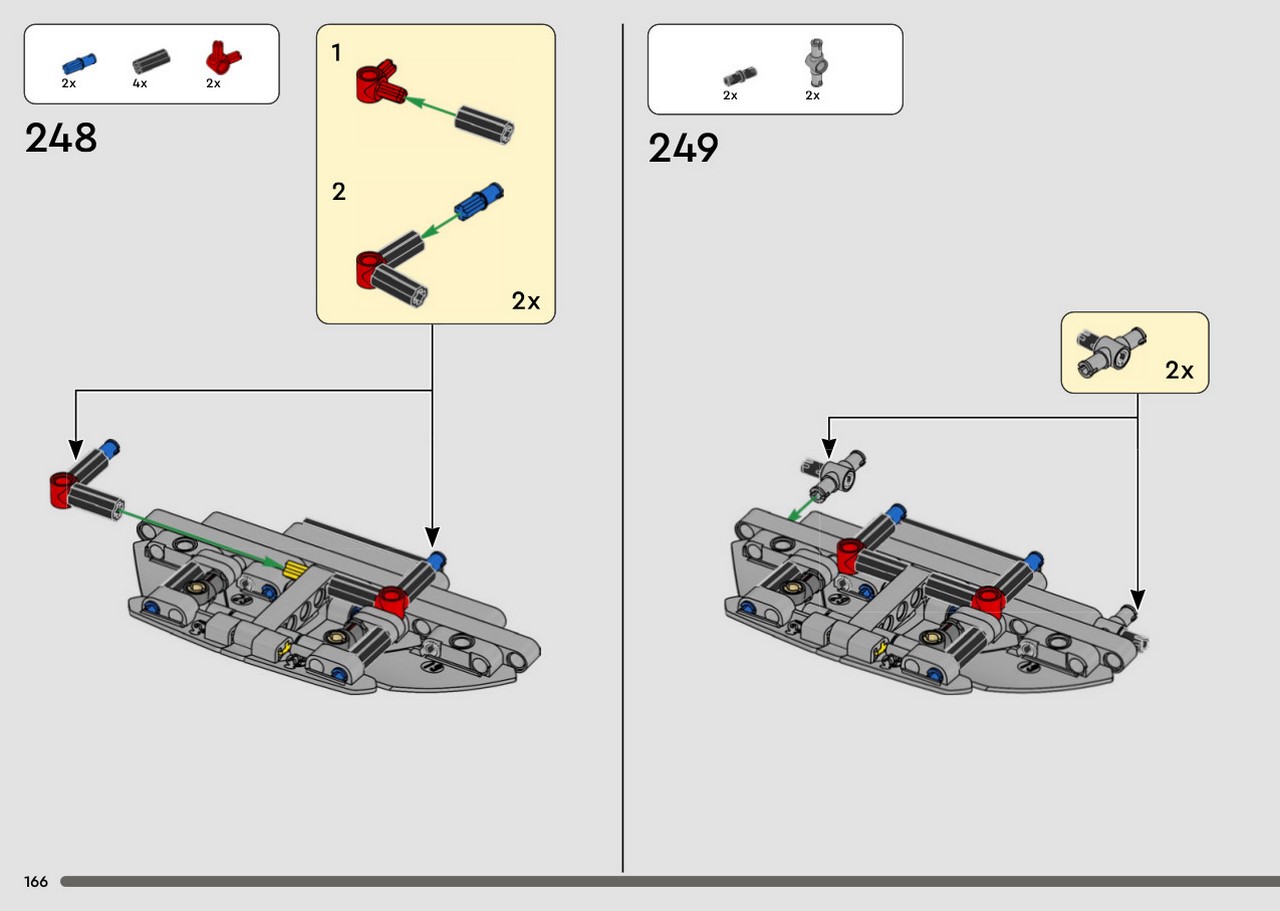 2x 4x 2x

248

1

2

2x

2x 2x

249

2x

166