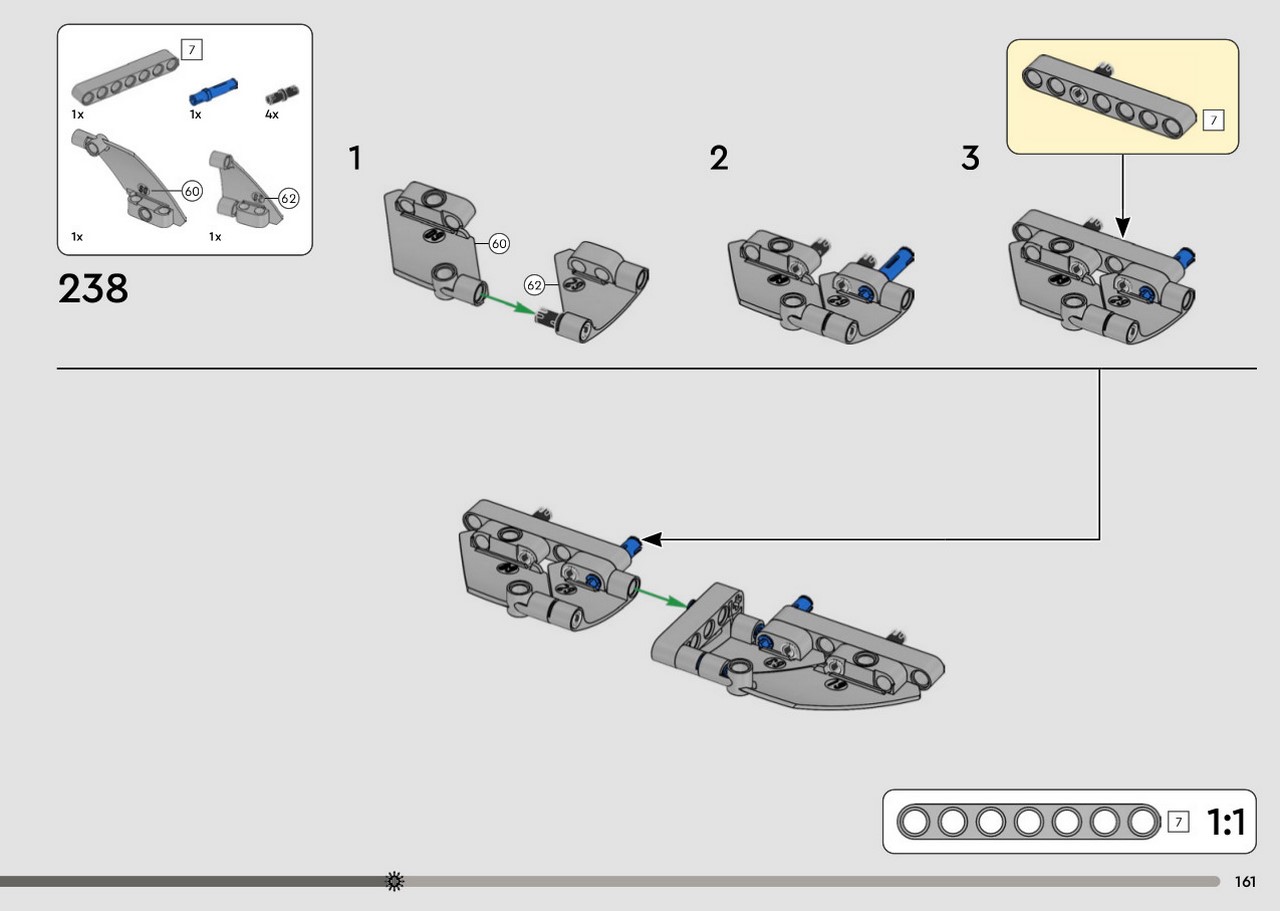 7
1x
1x
4x
60
62
1x
1x
238
1
60
62
2
3
7
7
1:1
161