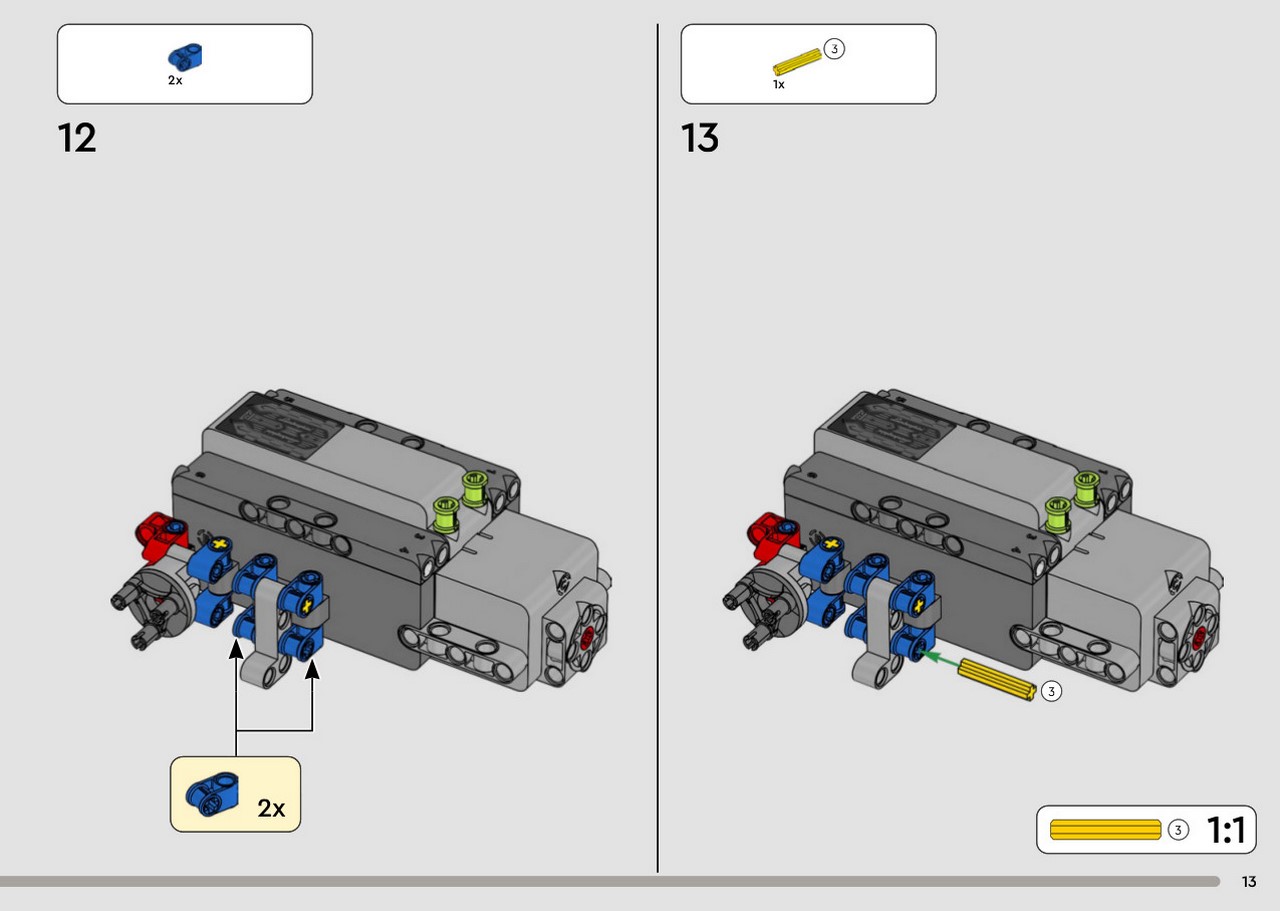 2x

12

2x

3
1x

13

3

3 1:1

13