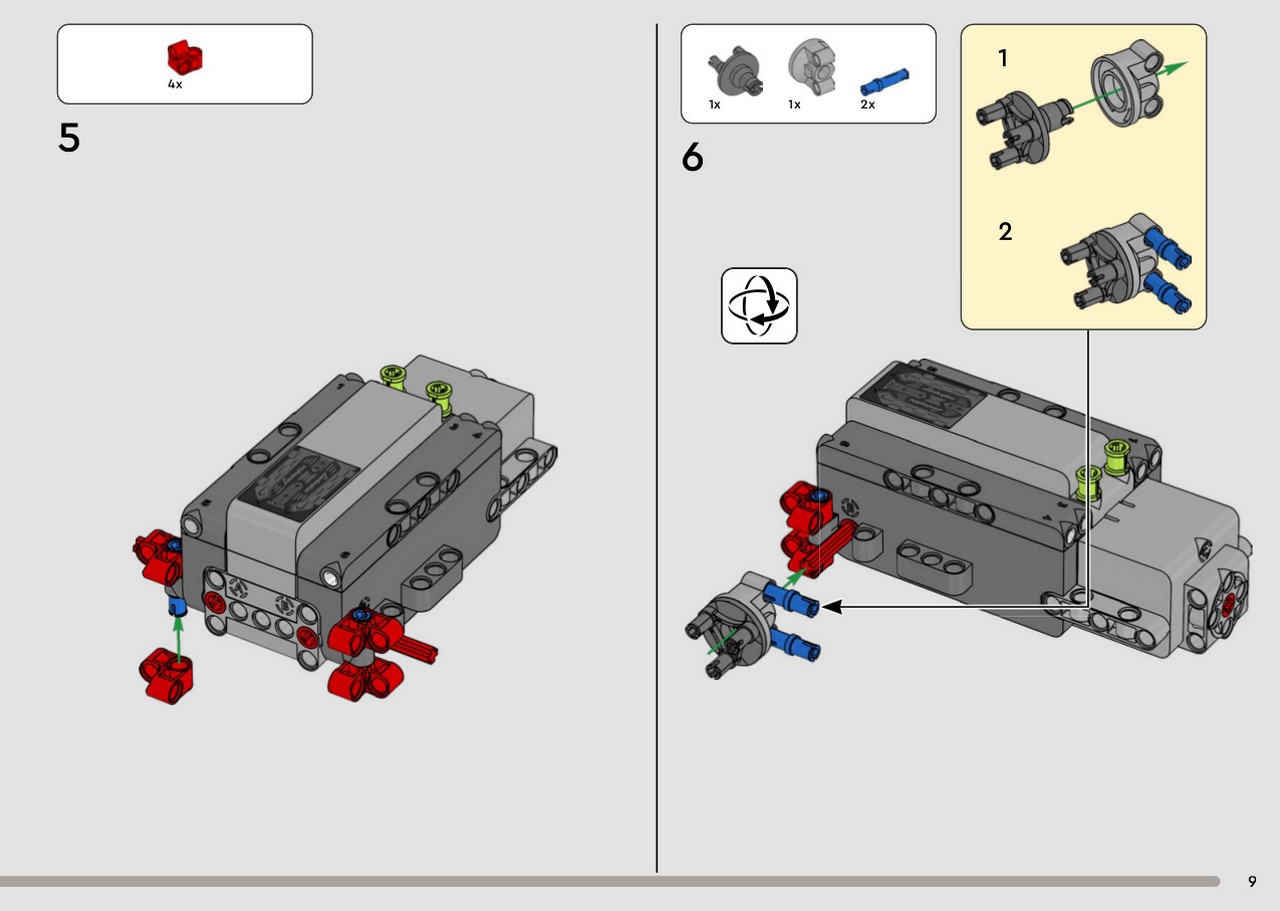 4x

5

1x 1x 2x

6

1

2

9