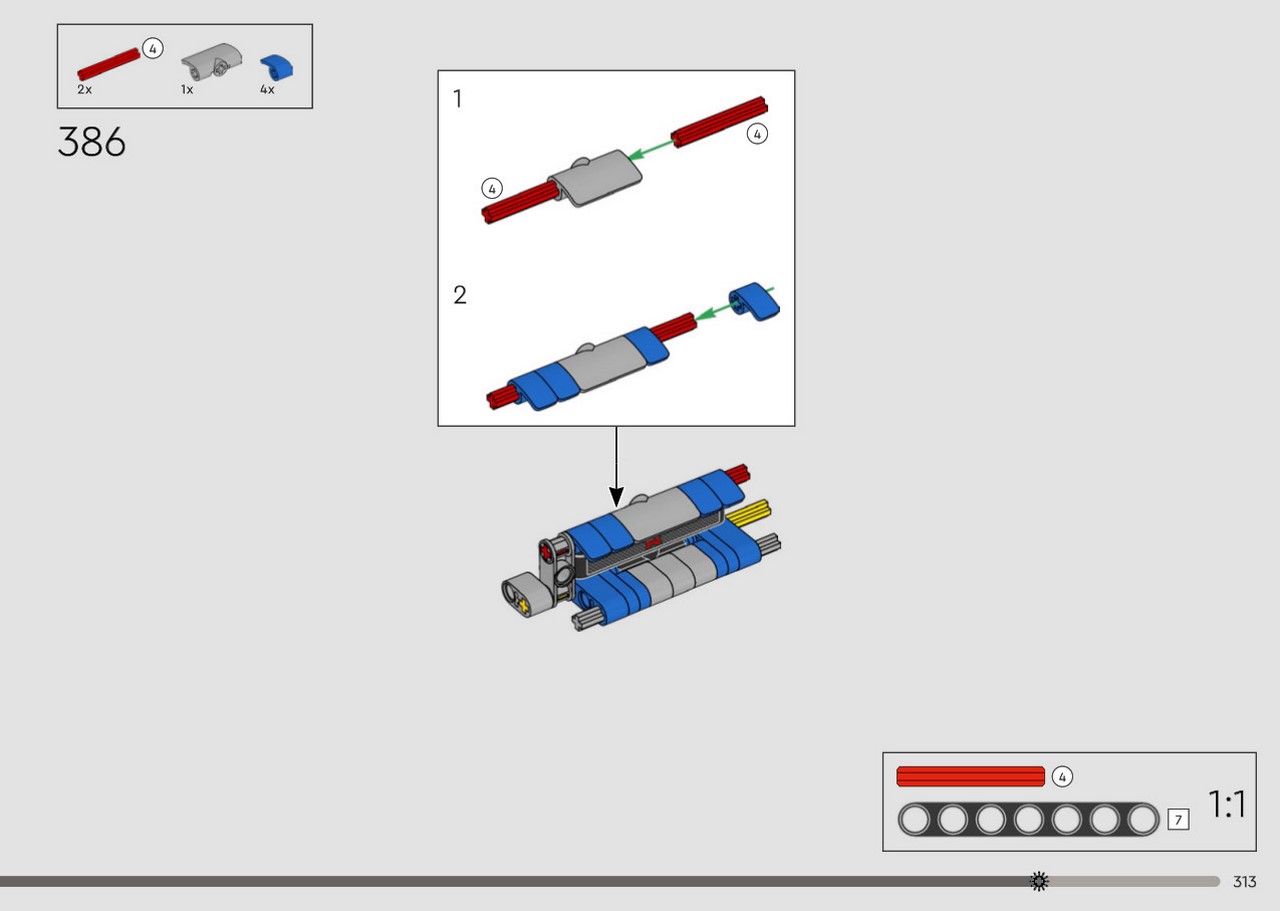 4
2x 1x 4x

386

1
4
4

2

4
7
1:1

313