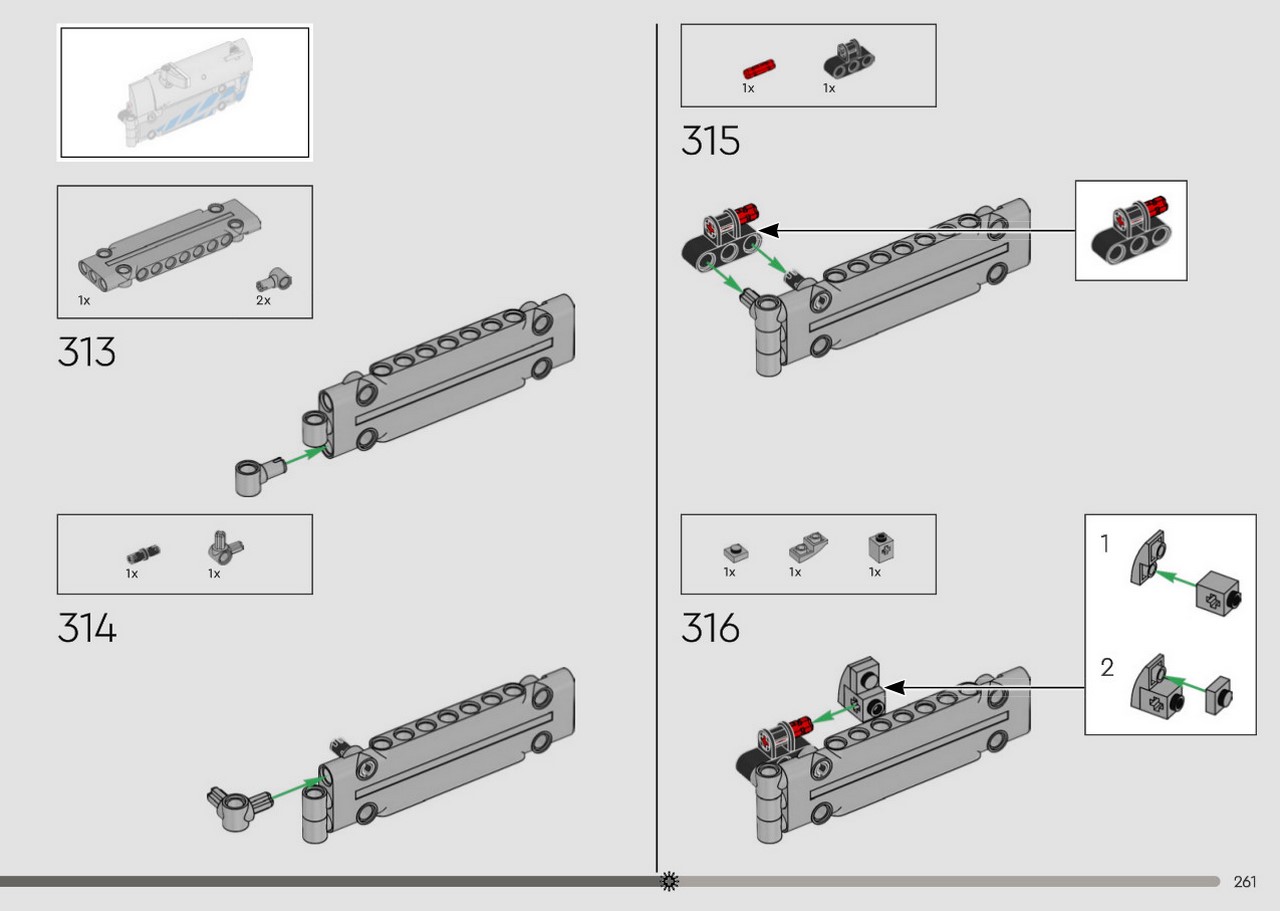 1x 2x

313

1x 1x

314

1x 1x

315

1x 1x 1x

316

1

2

261