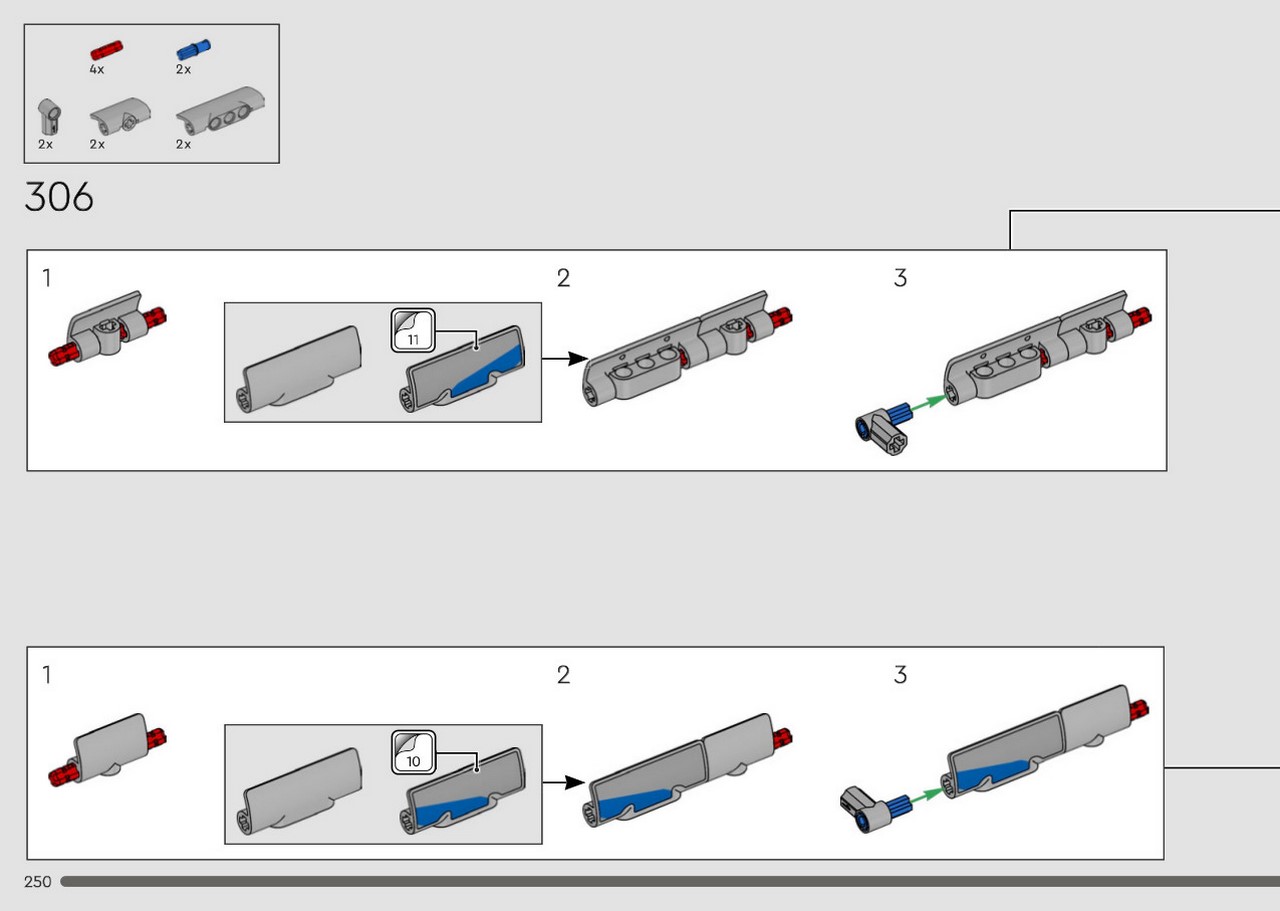 4x
2x
2x
2x
2x

306

1
11
2
3

1
10
2
3

250