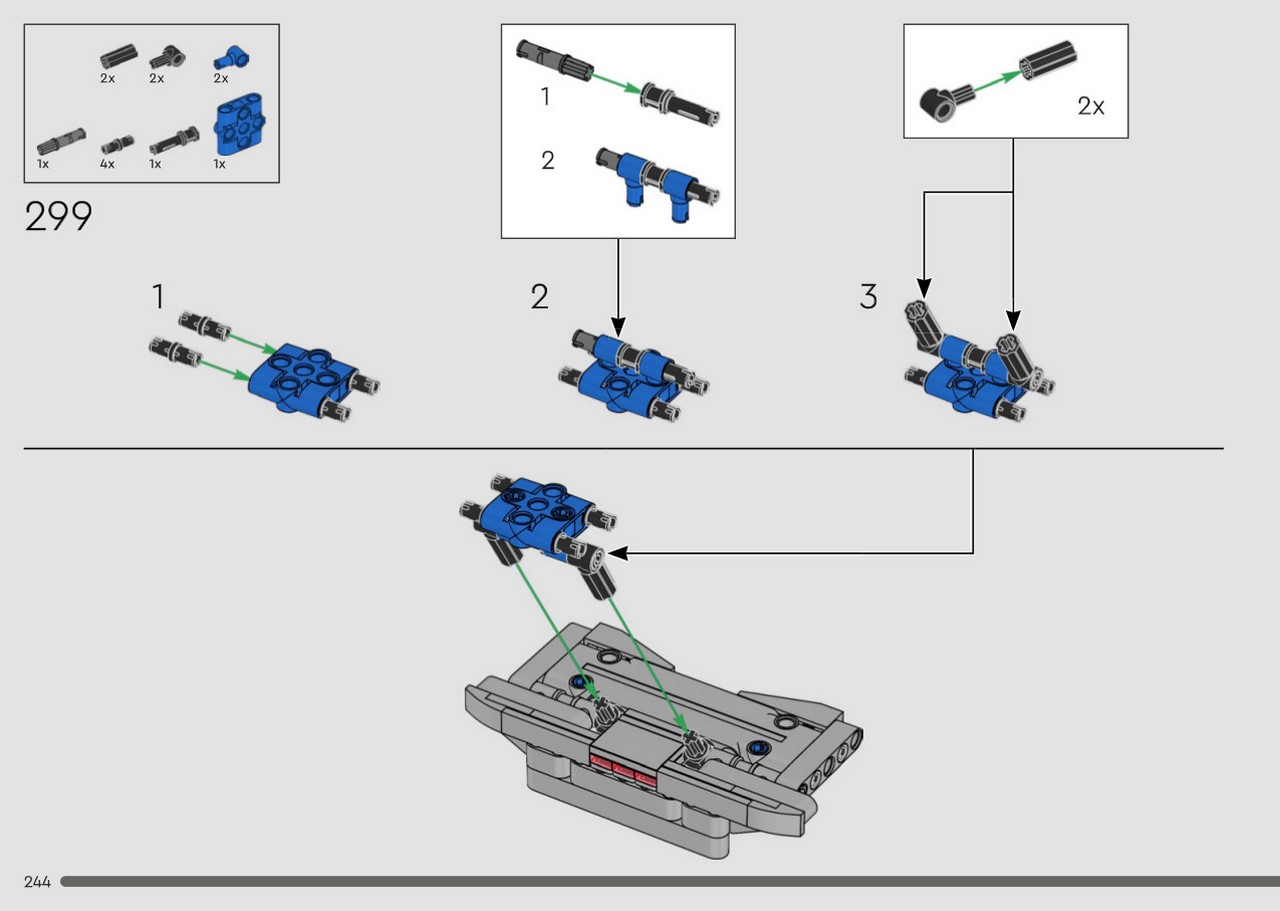 2x 2x 2x
1x 4x 1x 1x

299

1

2

2x

1

2

3

244