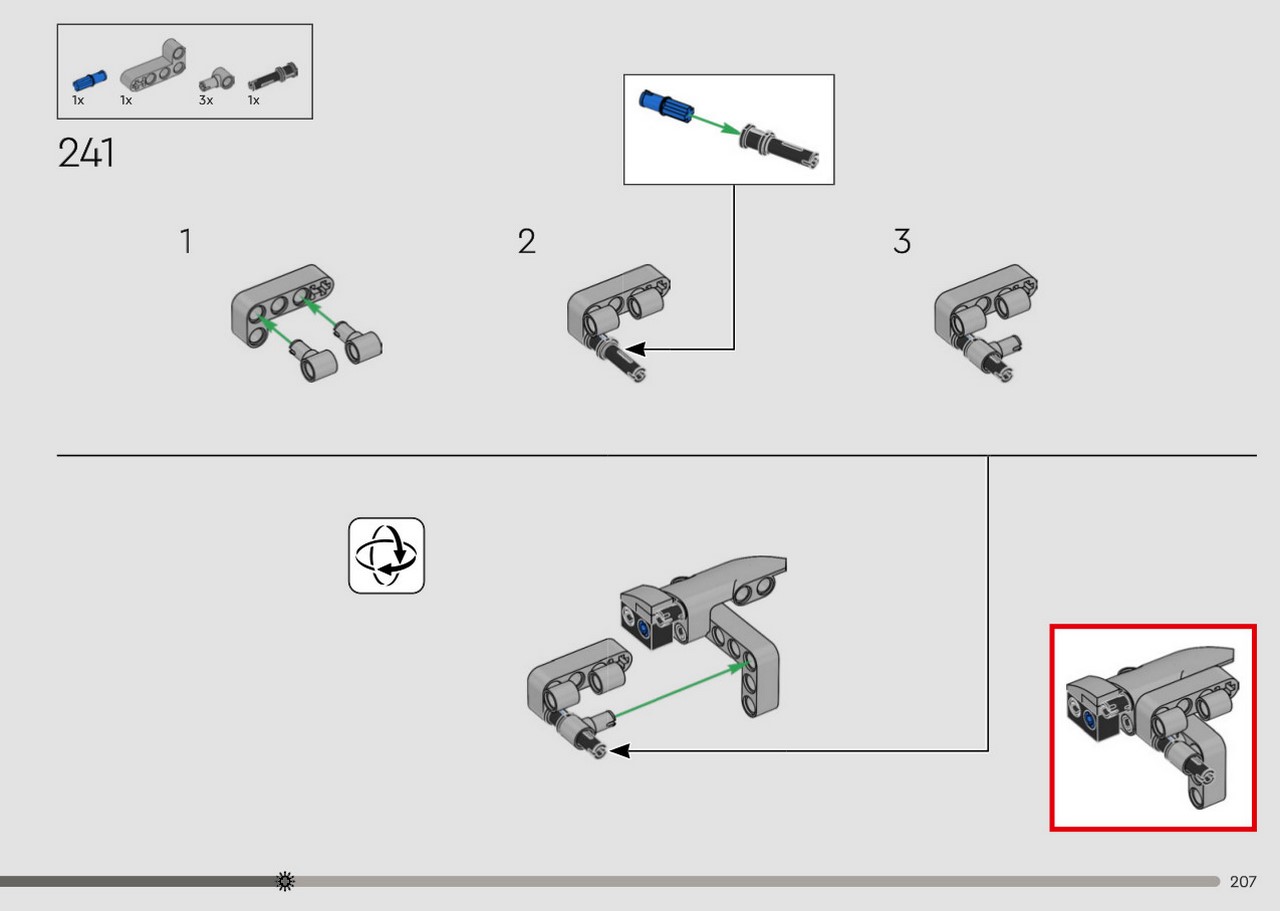 1x 1x 3x 1x

241

1

2

3

207