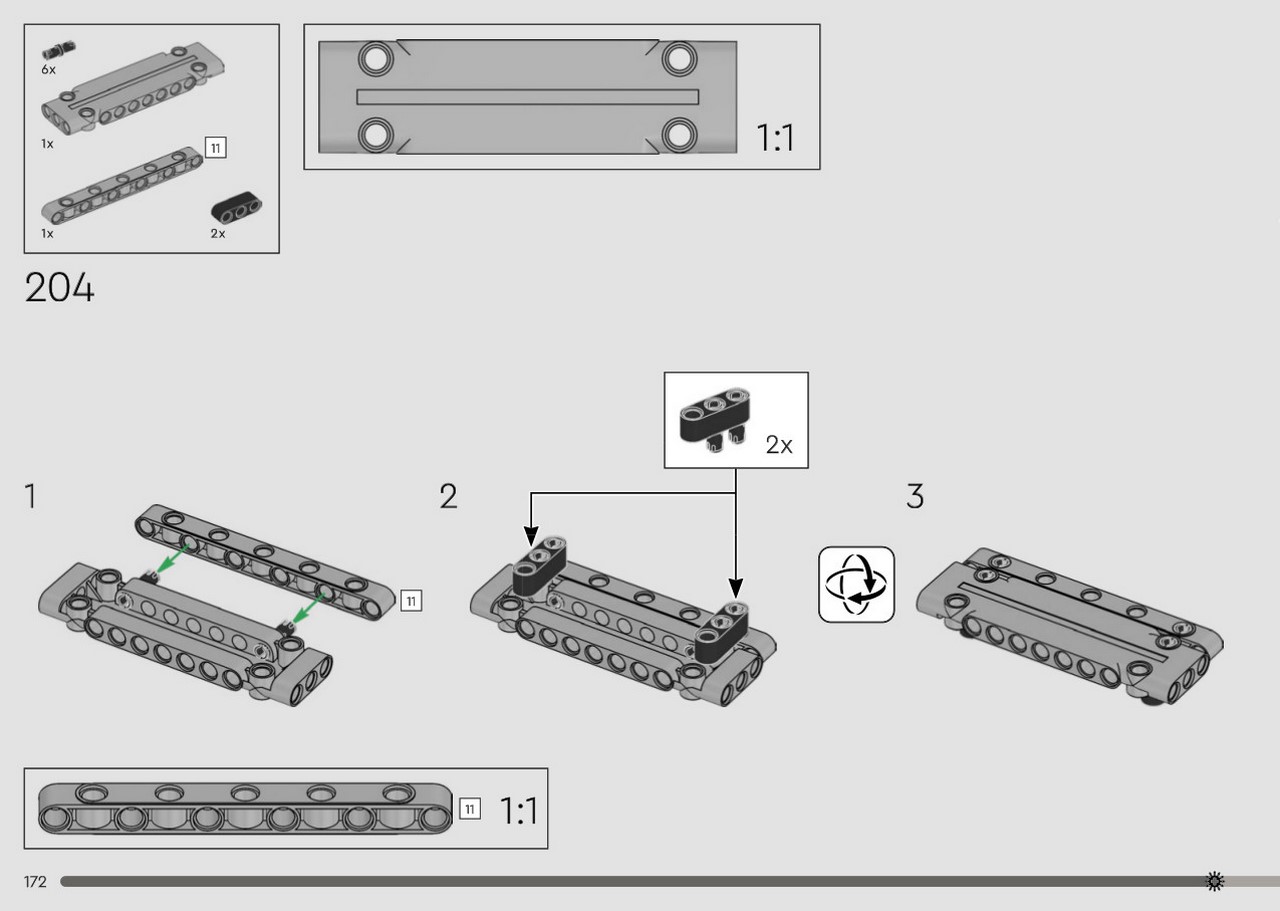 6x

1x

11

1x

2x

1:1

204

2x

1

11

2

3

11 1:1

172