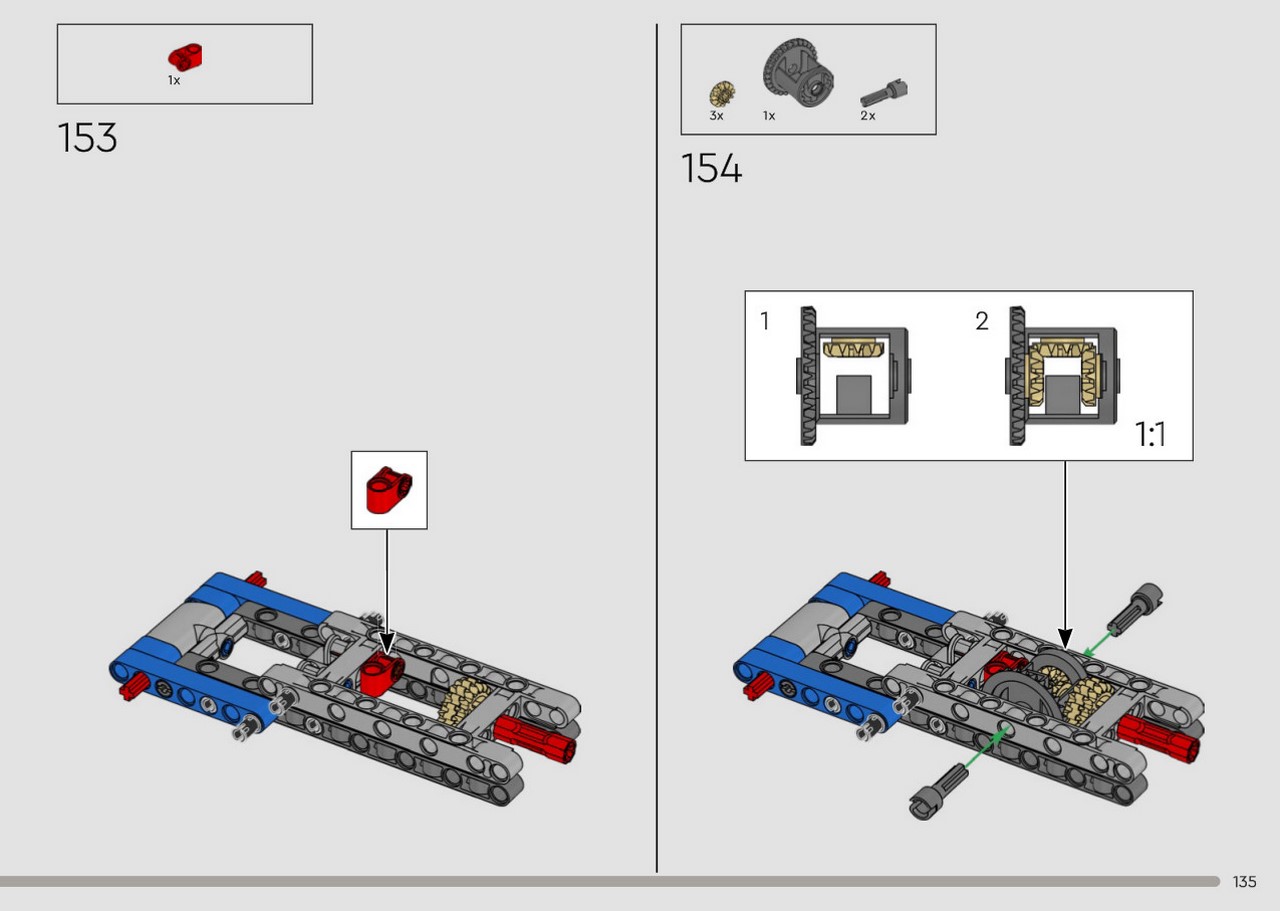 1x

153

3x 1x 2x

154

1

2

1:1

135