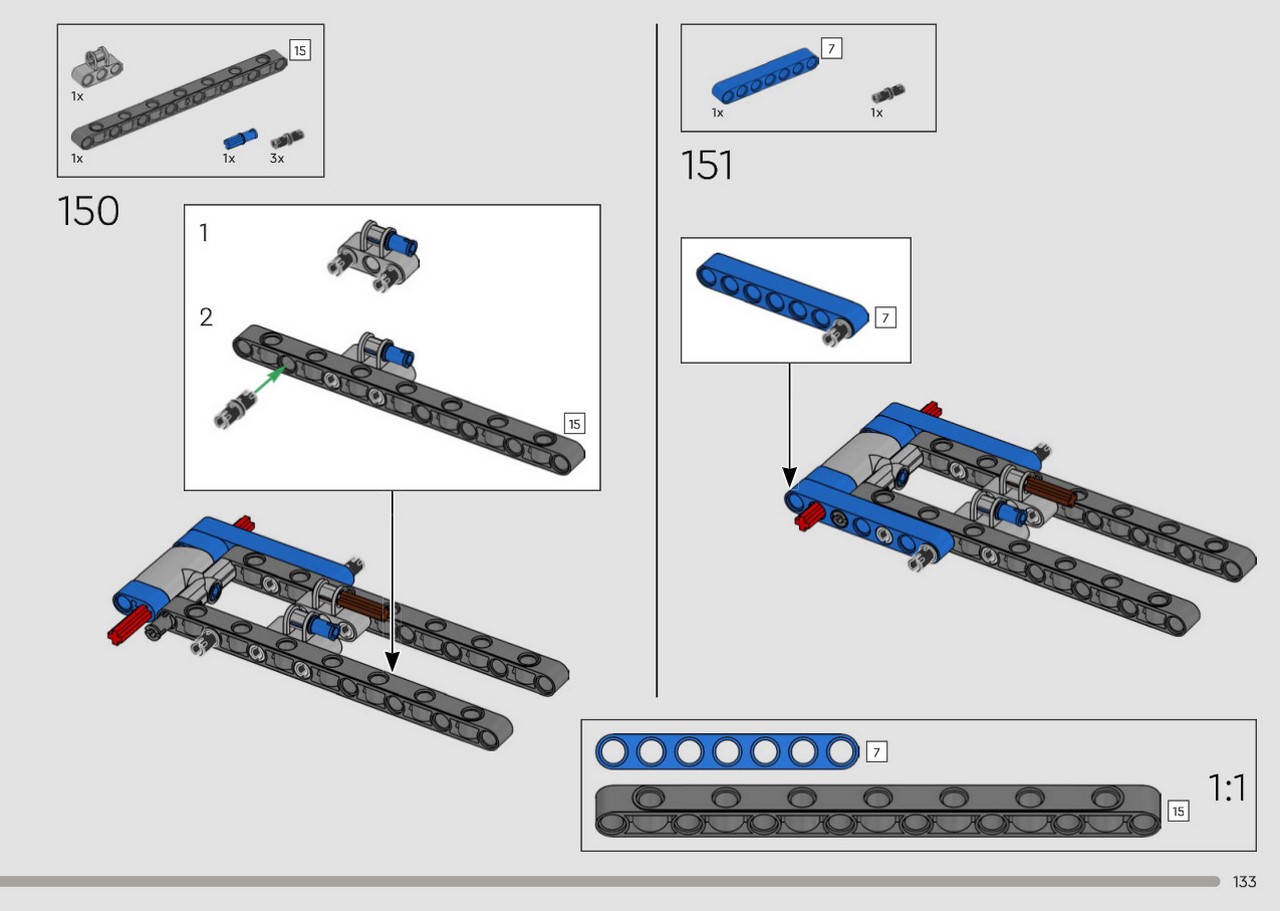 15
1x
1x
1x
3x

150

1

2

15

7
1x
1x

151

7

7

15

1:1

133