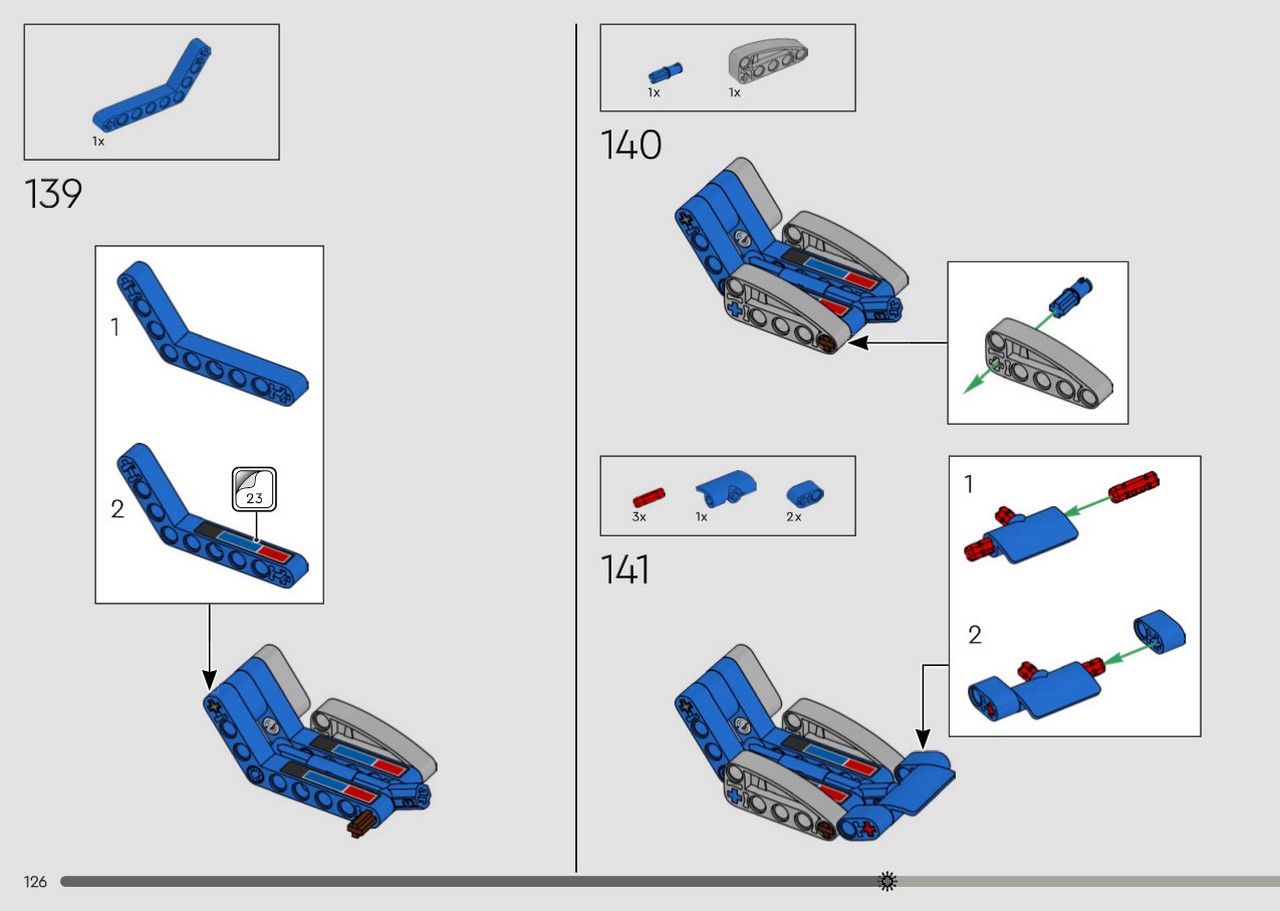 1x

139

1

2

23

1x 1x

140

3x 1x 2x

141

1

2

126