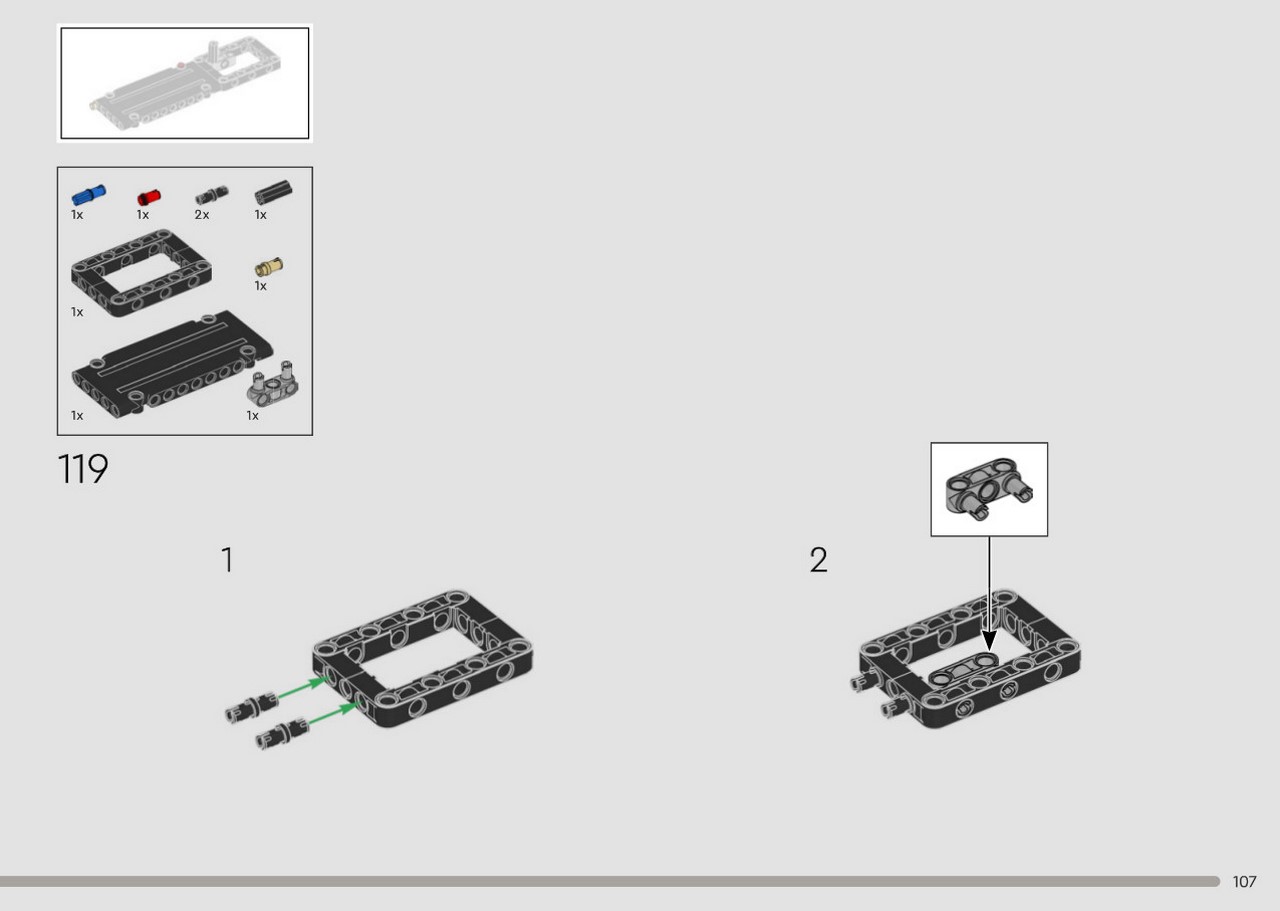 1x 1x 2x 1x

1x

1x

1x 1x

119

1

2

107