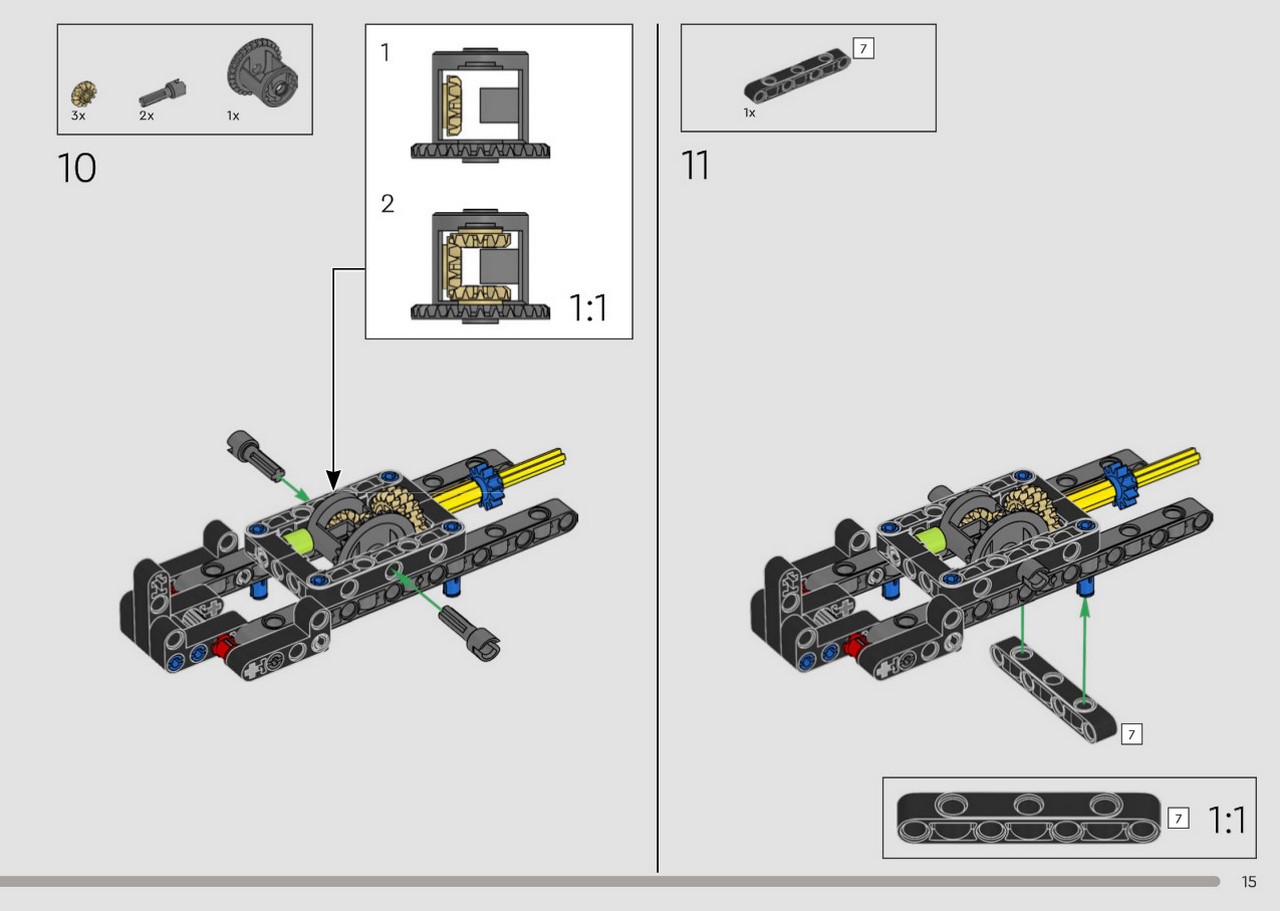 3x
2x
1x

10

1

2

1:1

7
1x

11

7

7 1:1

15