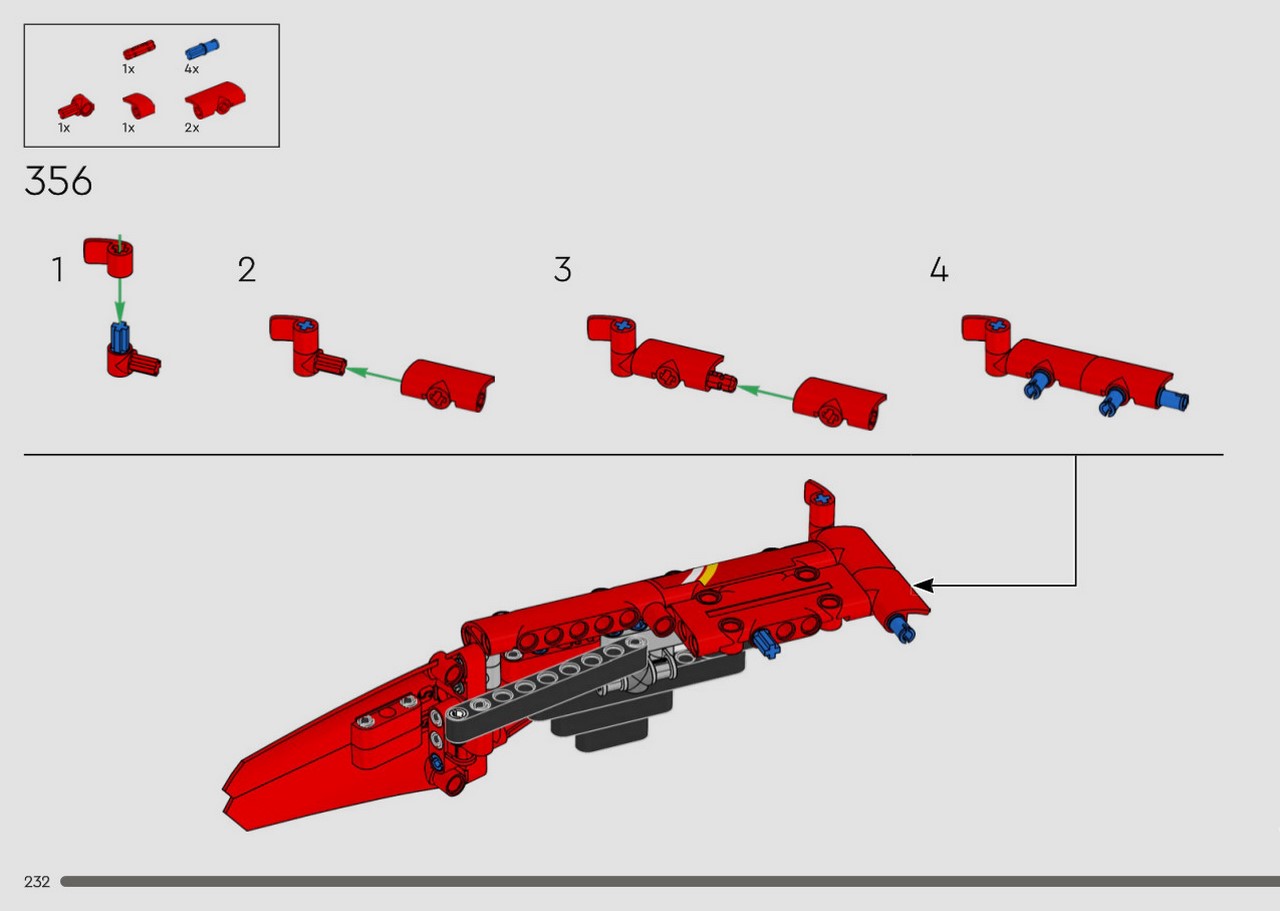 1x 4x
1x 1x 2x

356

1

2

3

4

232