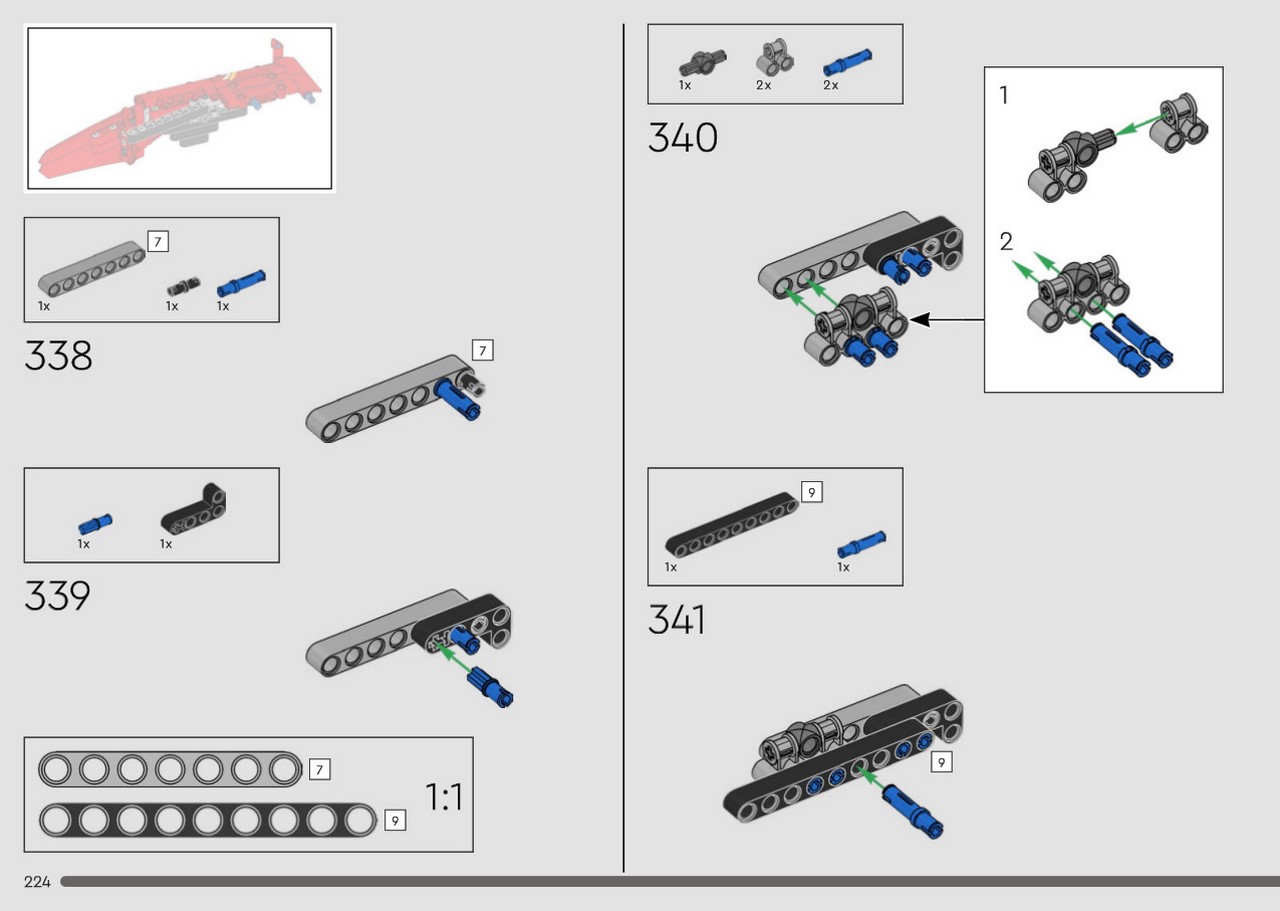 7

1x

1x

1x

338

7

1x

1x

339

7

9

1:1

224

1x

2x

2x

340

1

2

9

1x

1x

341

9