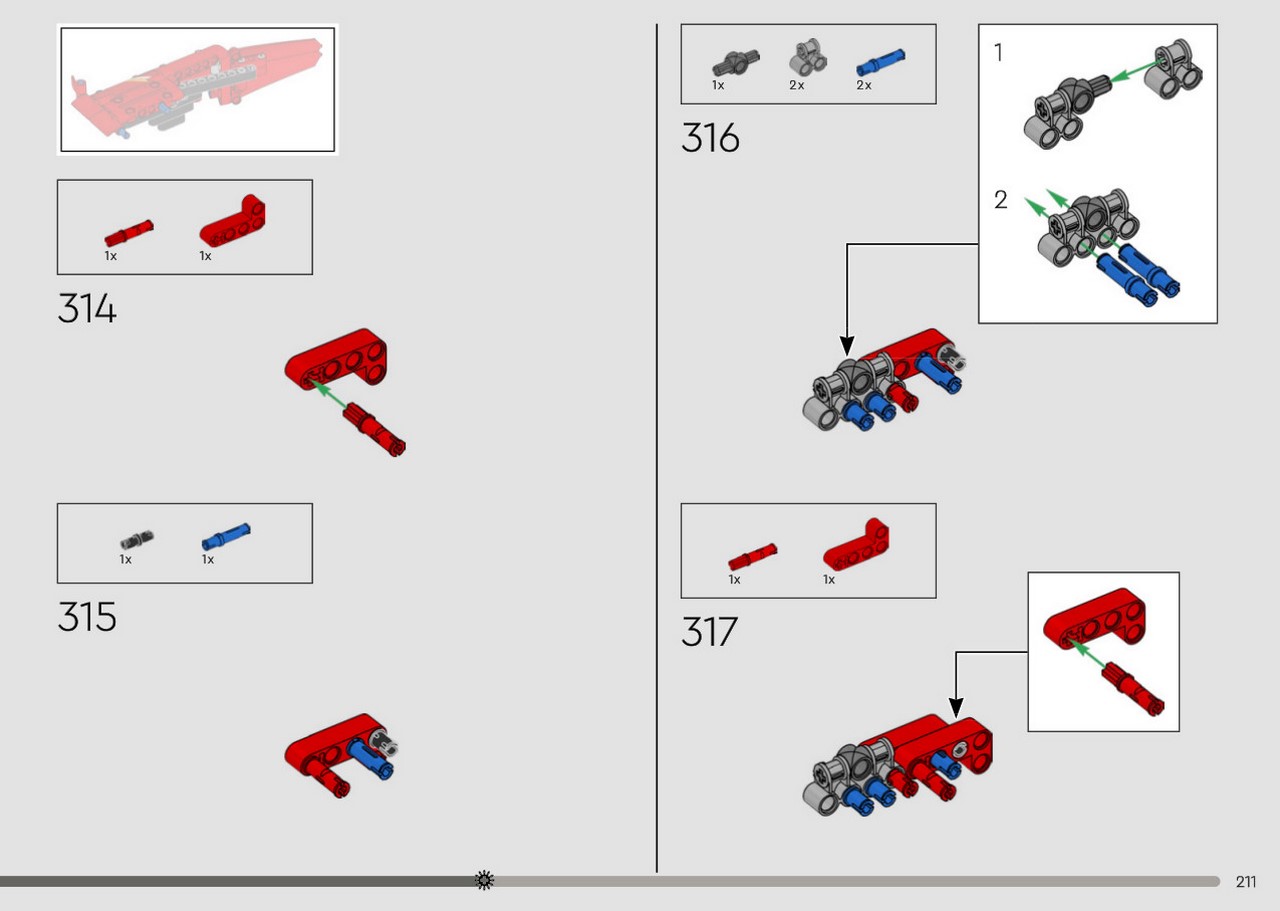 1x 1x

314

1x 1x

315

1x 2x 2x

316

1

2

1x 1x

317

211