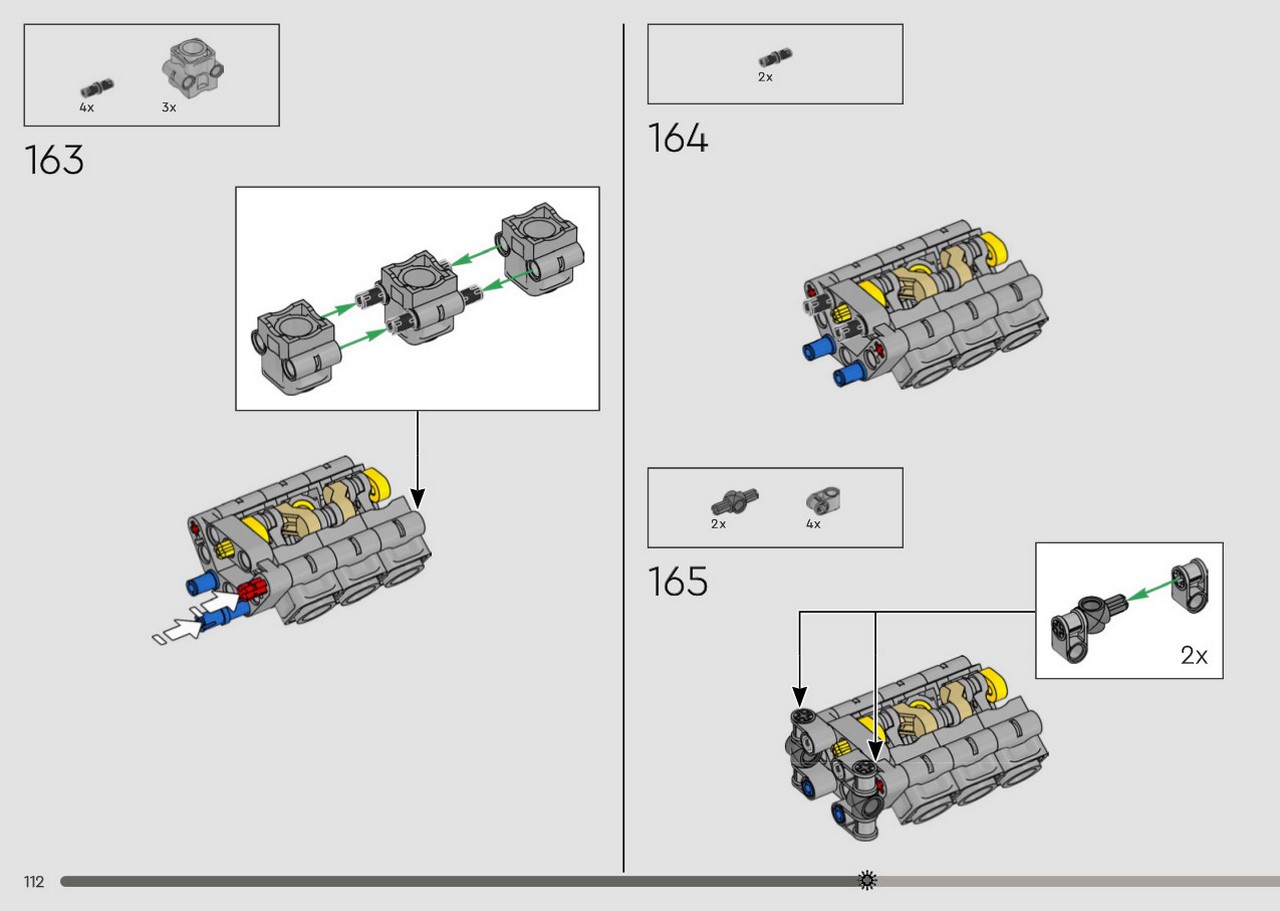 4x 3x

163

2x

164

2x 4x

165

2x

112