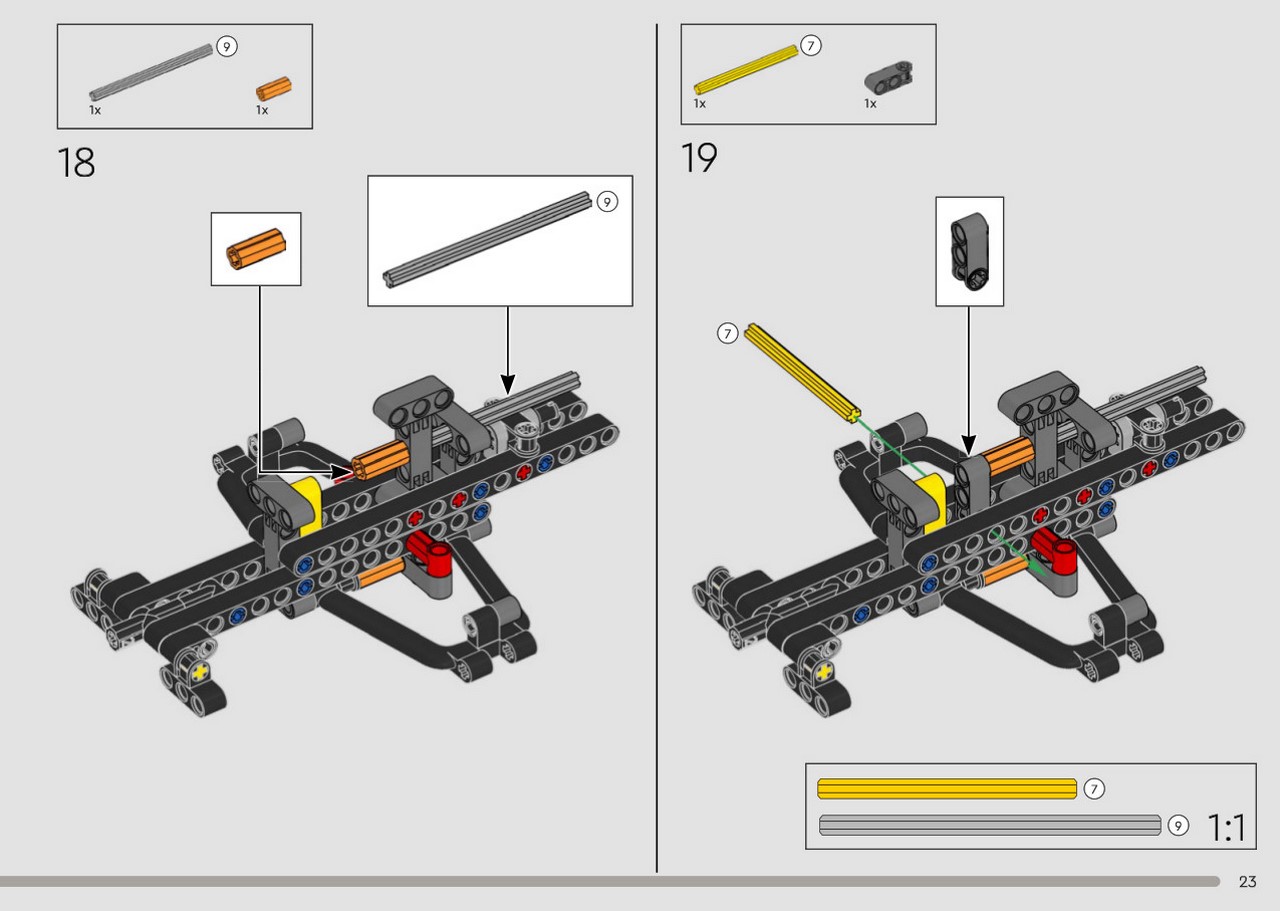 9
1x
1x

18

9

7
1x
1x

19

7

7
9
1:1

23