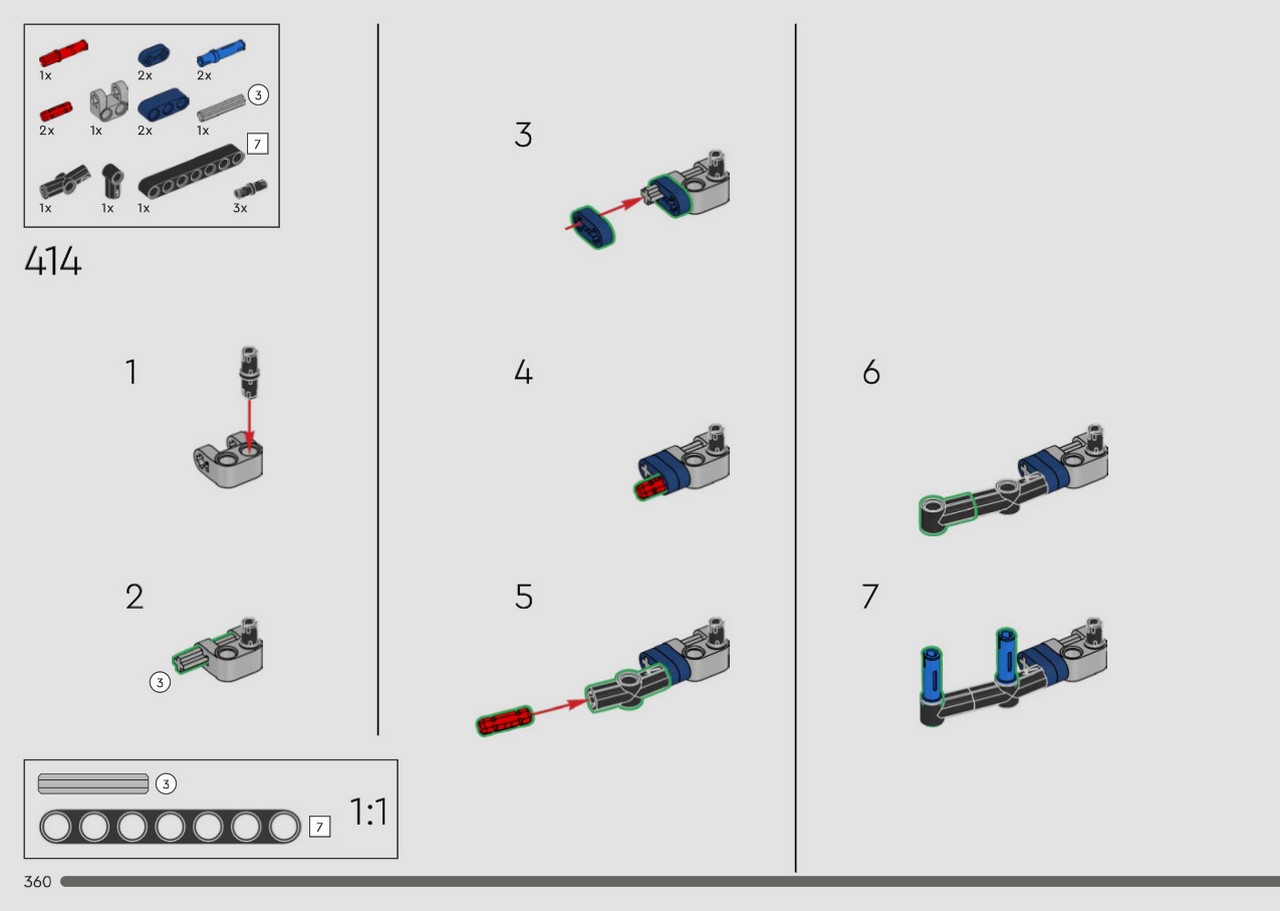 1x 2x 2x
2x 1x 2x 1x 3
7
1x 1x 1x 3x

414

1

2

3

3

4

5

6

7

3
7
1:1

360