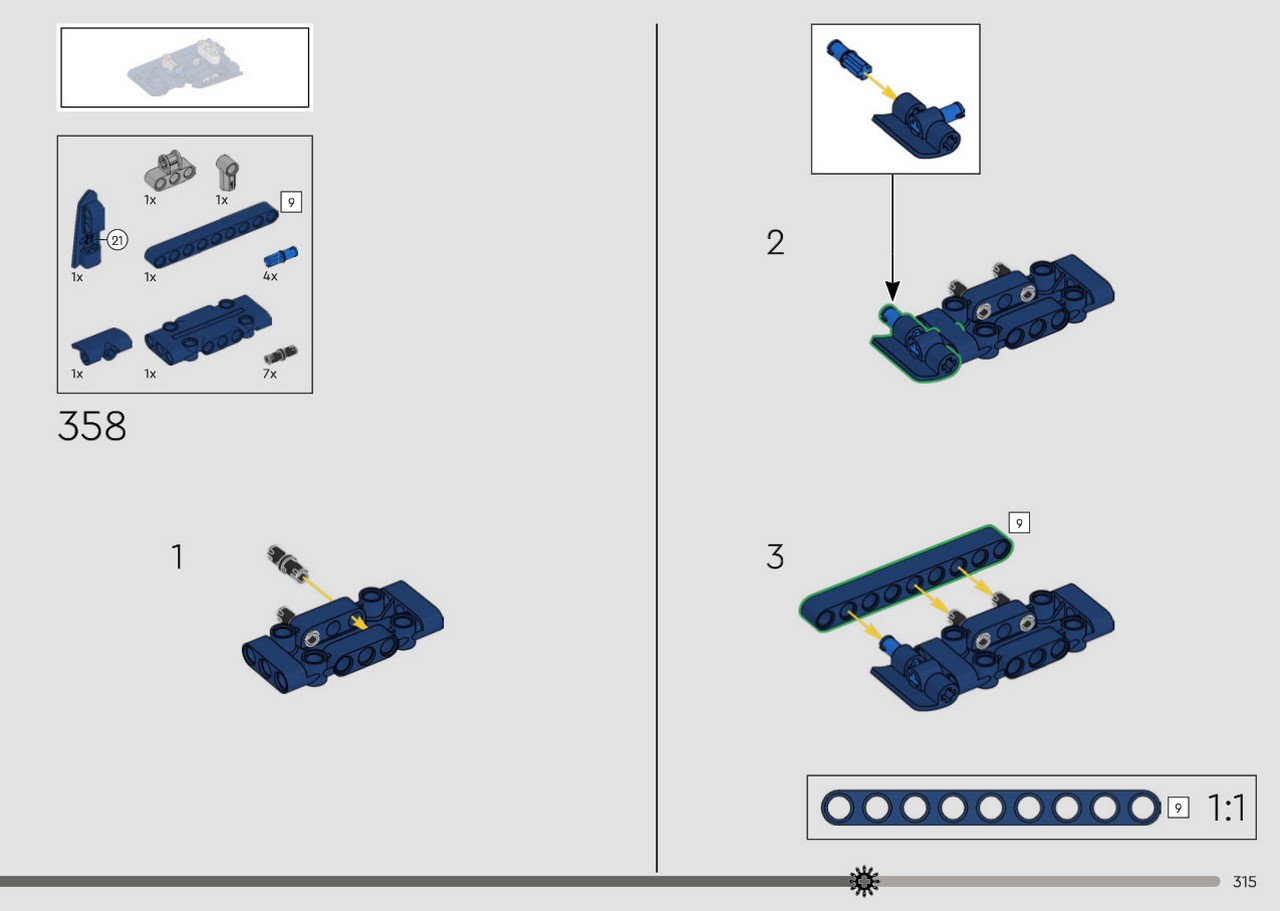 1x
1x
9
21
1x
1x
4x
1x
1x
7x

358

1

2

3

9

9

1:1

315