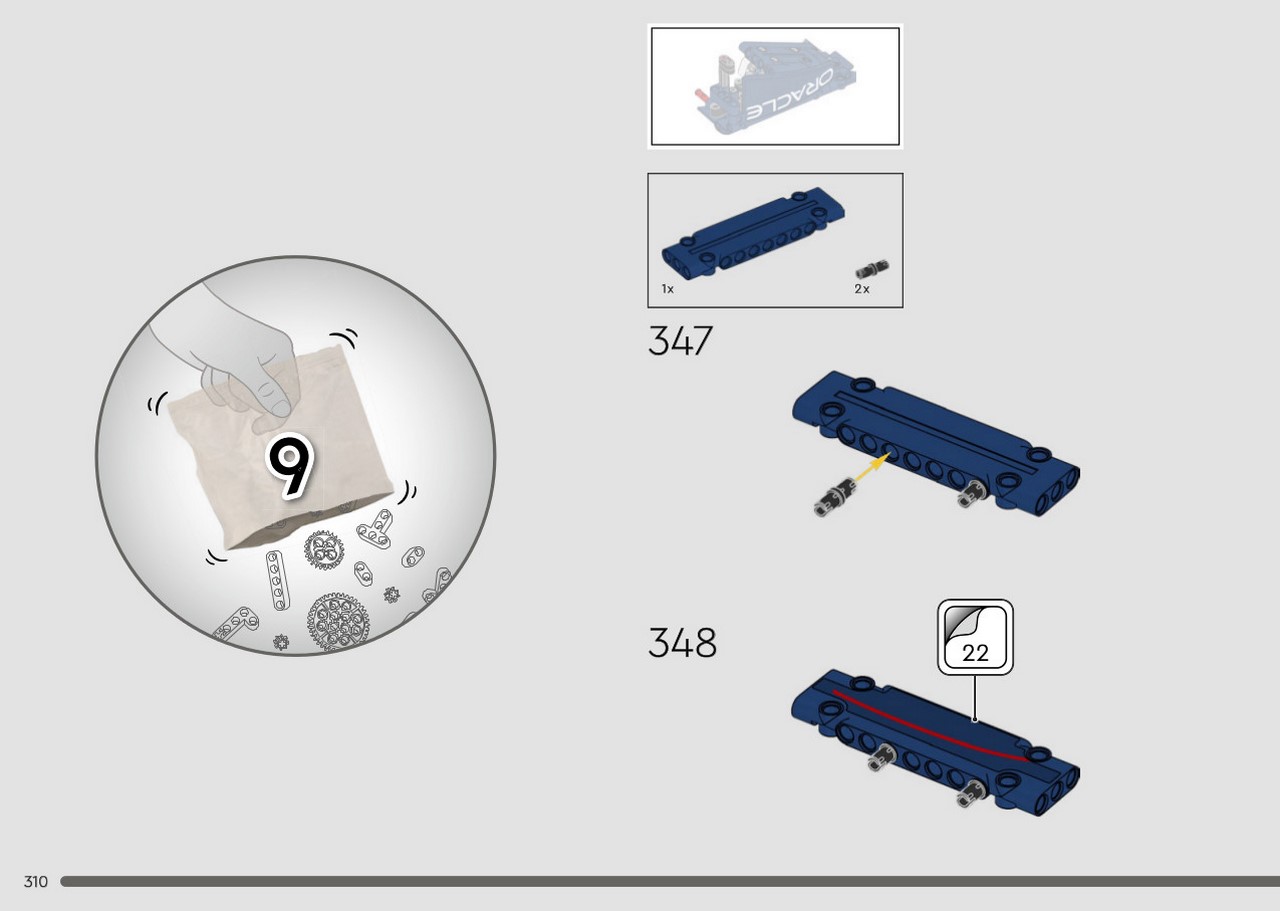 9

ORACLE

1x
2x

347

348

22

310